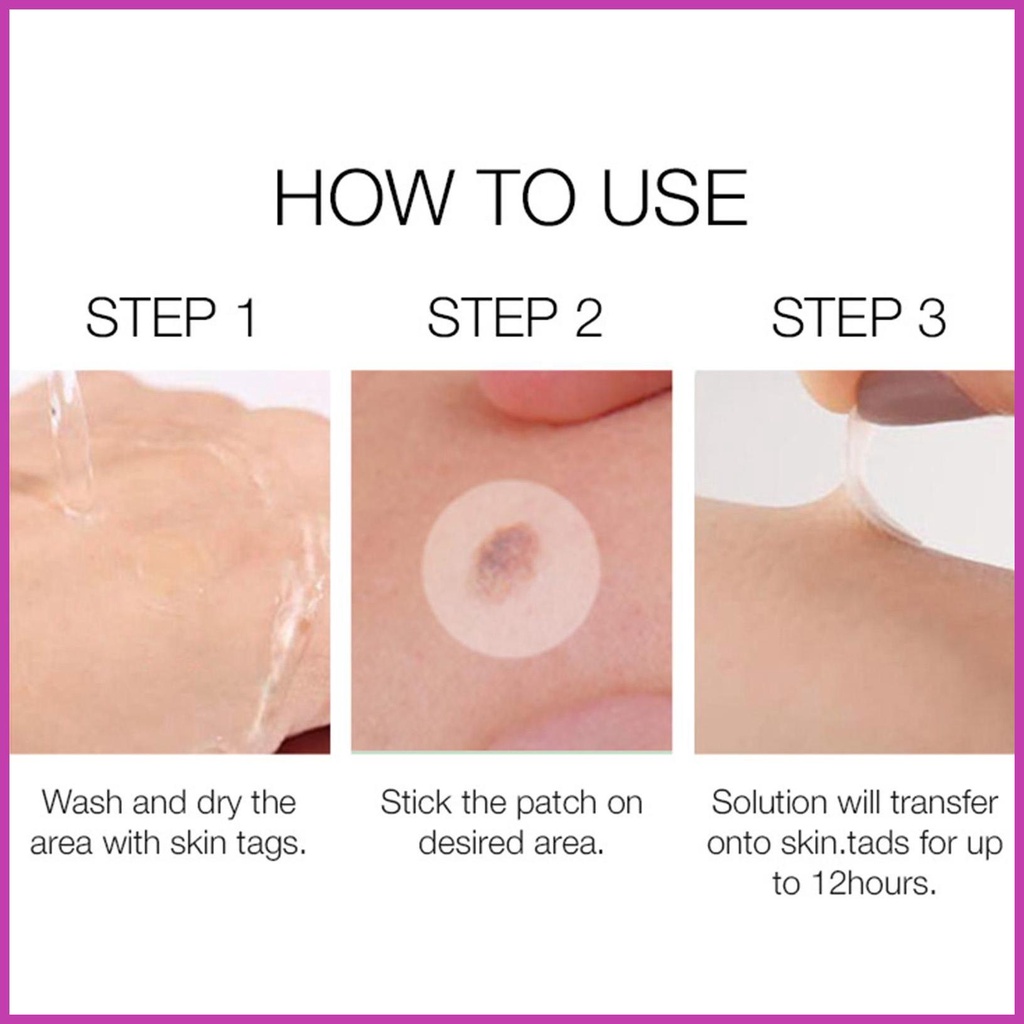 HOW TO USE

STEP 1

Wash and dry the area with skin tags.

STEP 2

Stick the patch on desired area.

STEP 3

Solution will transfer onto skin.tads for up to 12hours.