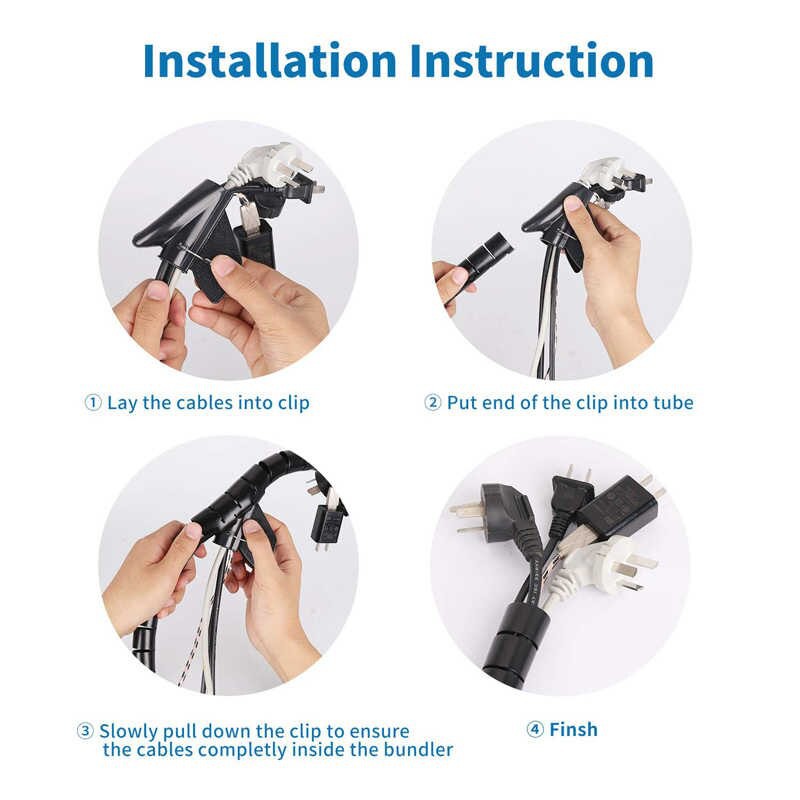 Installation Instruction

① Lay the cables into clip

② Put end of the clip into tube

③ Slowly pull down the clip to ensure the cables completly inside the bundler

④ Finsh