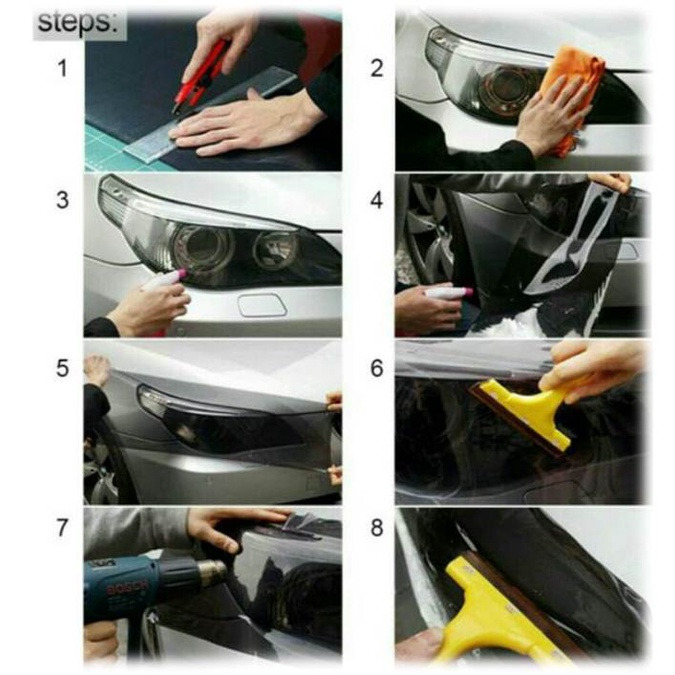 steps:

1

2

3

4

5

6

7

BOSCH

8