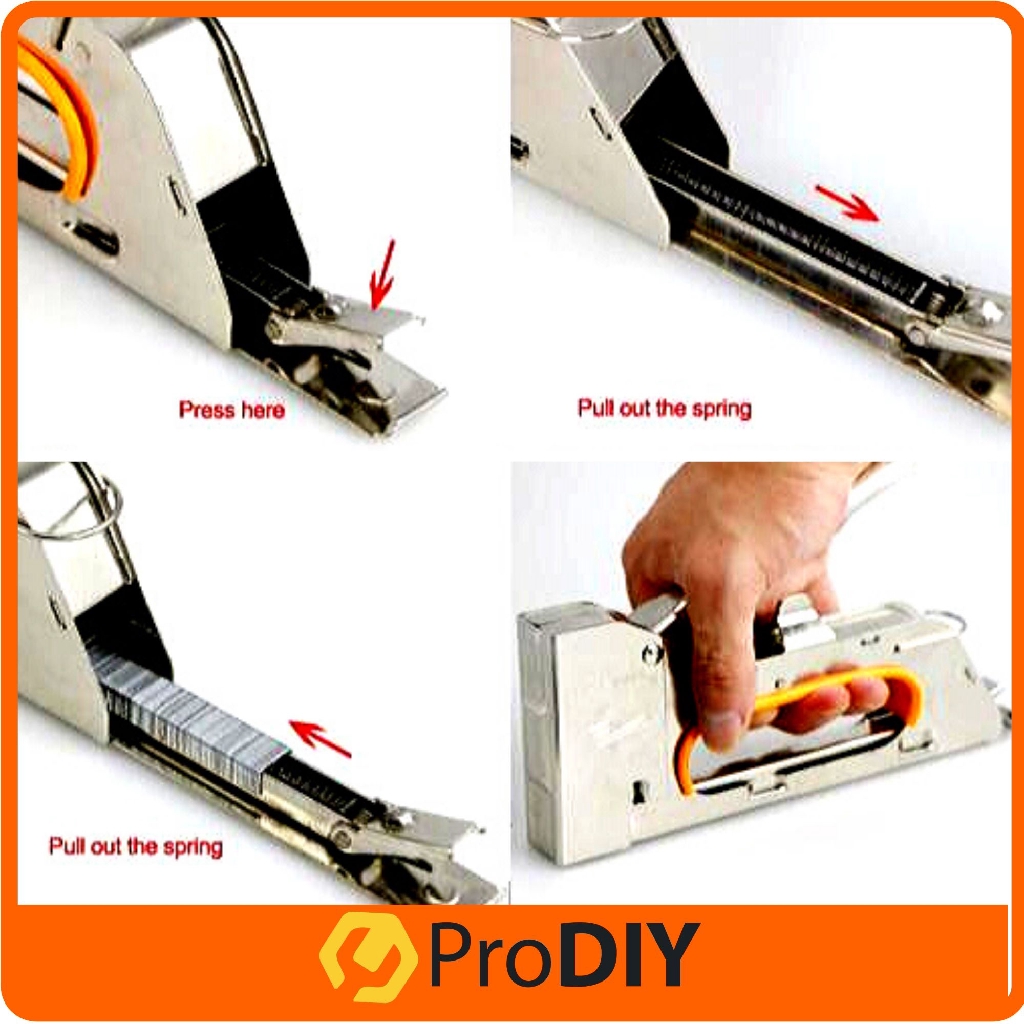 Press here

Pull out the spring

Pull out the spring

ProDIY