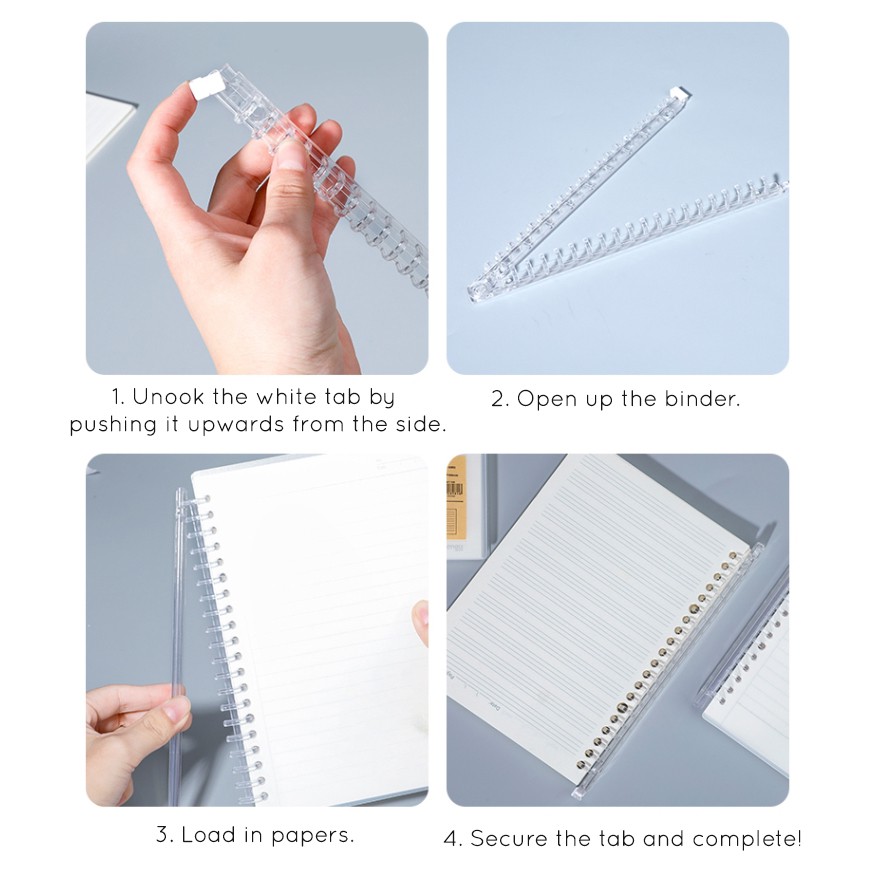 1. Unook the white tab by pushing it upwards from the side.

2. Open up the binder.

3. Load in papers.

4. Secure the tab and complete!