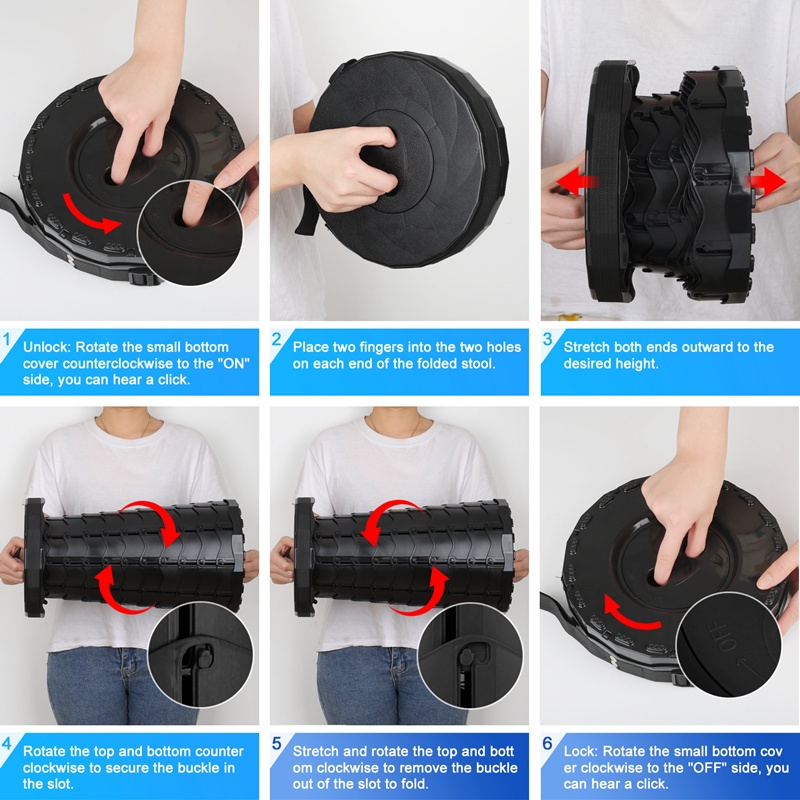 1 Unlock: Rotate the small bottom cover counterclockwise to the "ON" side, you can hear a click.

2 Place two fingers into the two holes on each end of the folded stool.

3 Stretch both ends outward to the desired height.

OFF

4 Rotate the top and bottom counter clockwise to secure the buckle in the slot.

5 Stretch and rotate the top and bott om clockwise to remove the buckle out of the slot to fold.

6 Lock: Rotate the small bottom cov er clockwise to the "OFF" side, you can hear a click.