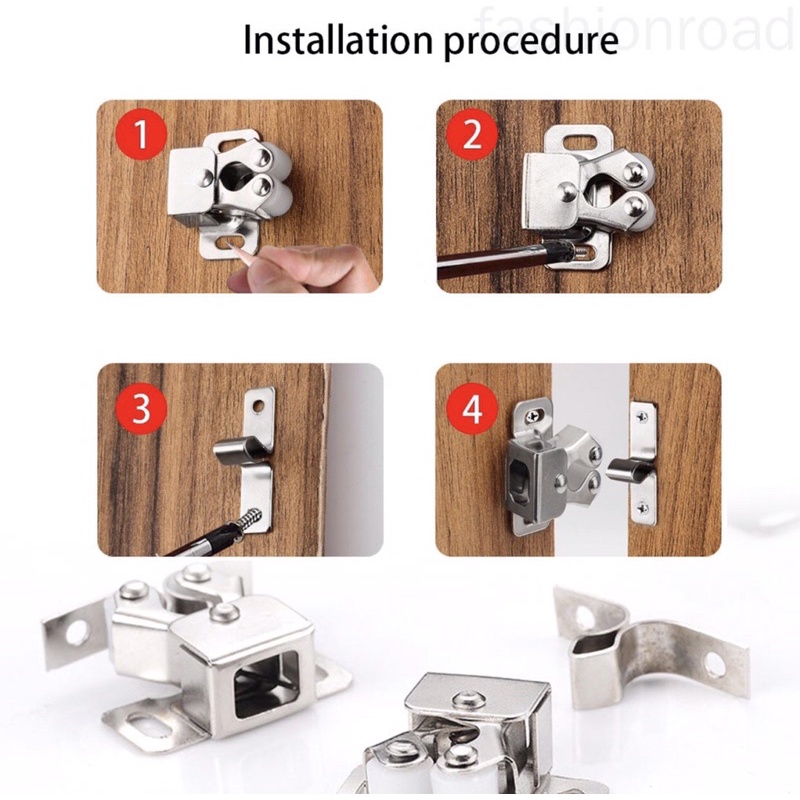 Installation procedure

fashionroad

1

2

3

4