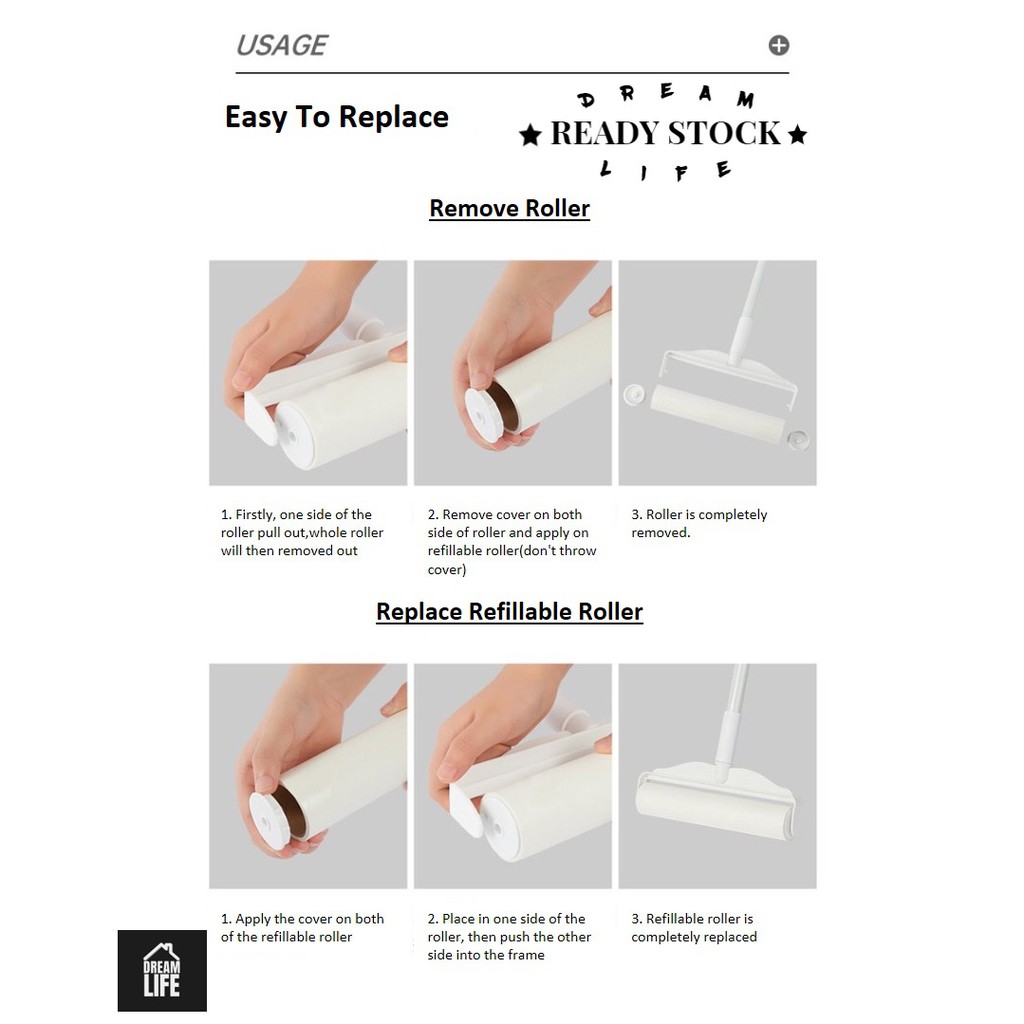 USAGE

Easy To Replace

DREAM
★ READY STOCK ★
LIFE

Remove Roller

1. Firstly, one side of the roller pull out,whole roller will then removed out

2. Remove cover on both side of roller and apply on refillable roller(don't throw cover)

3. Roller is completely removed.

Replace Refillable Roller

1. Apply the cover on both of the refillable roller

2. Place in one side of the roller, then push the other side into the frame

3. Refillable roller is completely replaced

DREAM LIFE