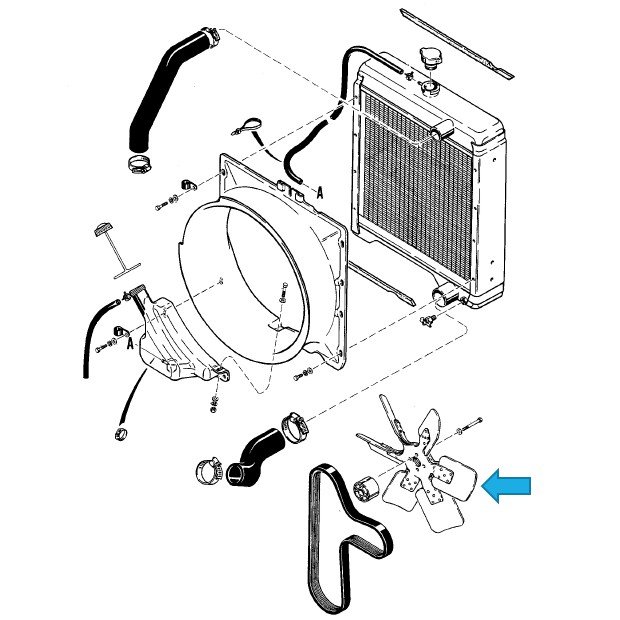 A

A