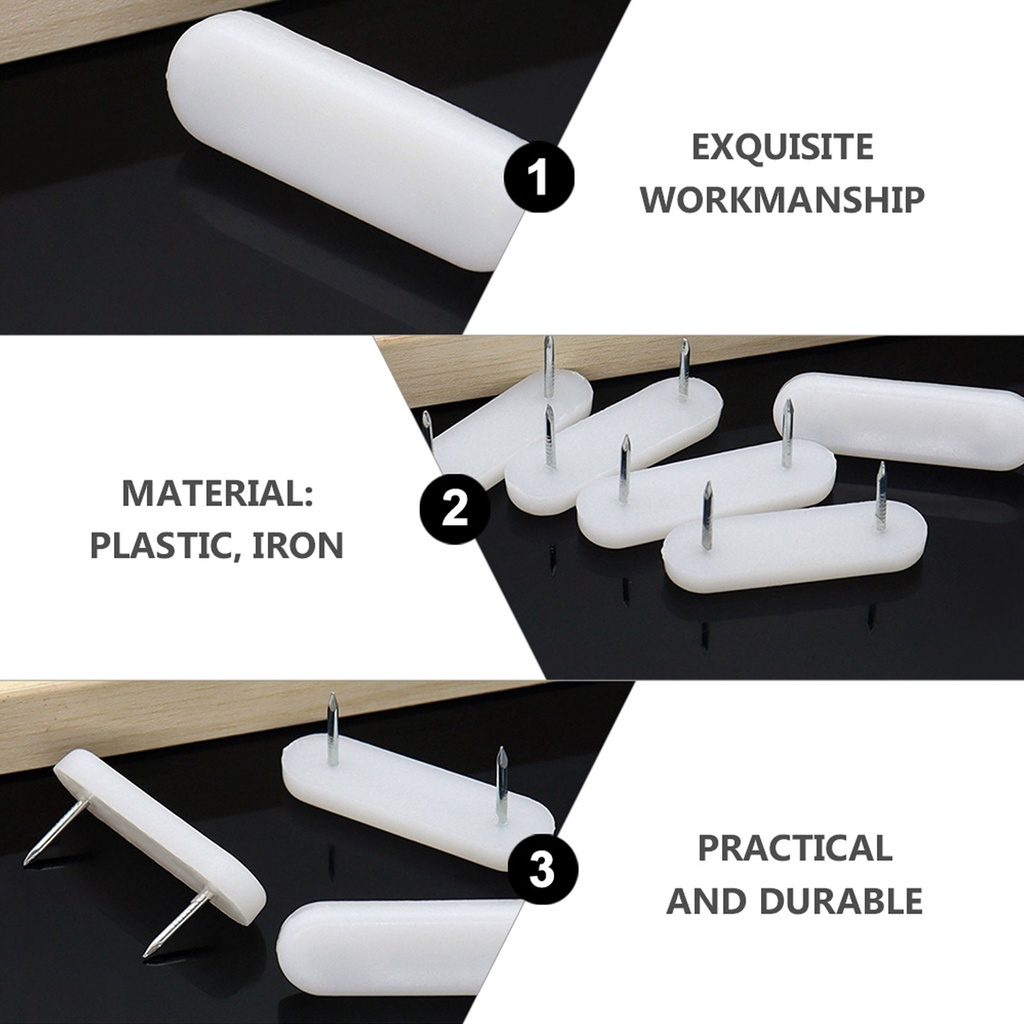 1

EXQUISITE WORKMANSHIP

MATERIAL: PLASTIC, IRON

2

3

PRACTICAL AND DURABLE