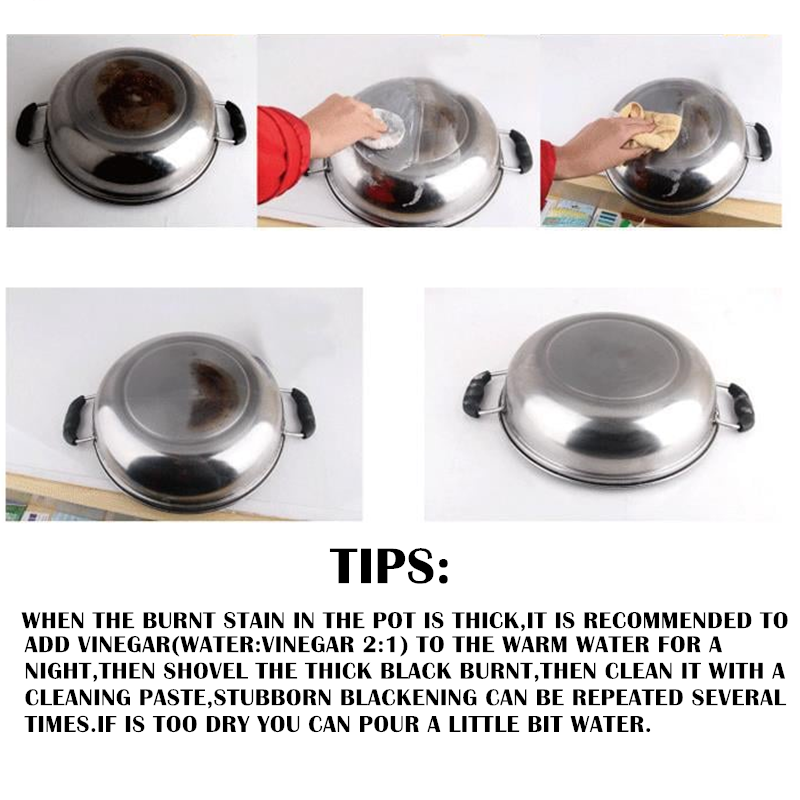 TIPS:

WHEN THE BURNT STAIN IN THE POT IS THICK,IT IS RECOMMENDED TO ADD VINEGAR(WATER:VINEGAR 2:1) TO THE WARM WATER FOR A NIGHT,THEN SHOVEL THE THICK BLACK BURNT,THEN CLEAN IT WITH A CLEANING PASTE,STUBBORN BLACKENING CAN BE REPEATED SEVERAL TIMES.IF IS TOO DRY YOU CAN POUR A LITTLE BIT WATER.