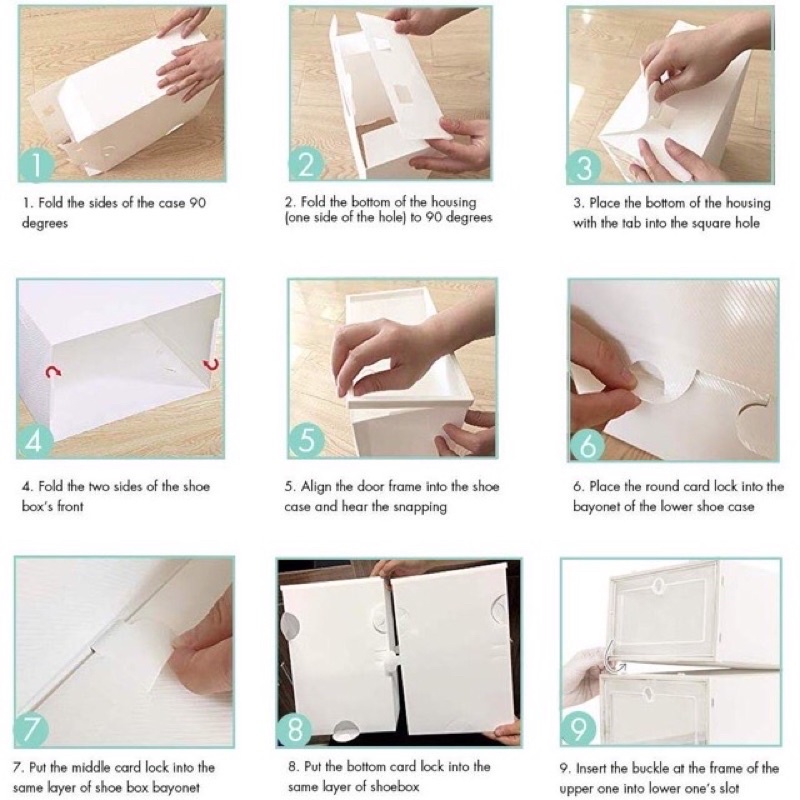 1

1. Fold the sides of the case 90 degrees

2

2. Fold the bottom of the housing (one side of the hole) to 90 degrees

3

3. Place the bottom of the housing with the tab into the square hole

4

4. Fold the two sides of the shoe box's front

5

5. Align the door frame into the shoe case and hear the snapping

6

6. Place the round card lock into the bayonet of the lower shoe case

7

7. Put the middle card lock into the same layer of shoe box bayonet

8

8. Put the bottom card lock into the same layer of shoebox

9

9. Insert the buckle at the frame of the upper one into lower one's slot