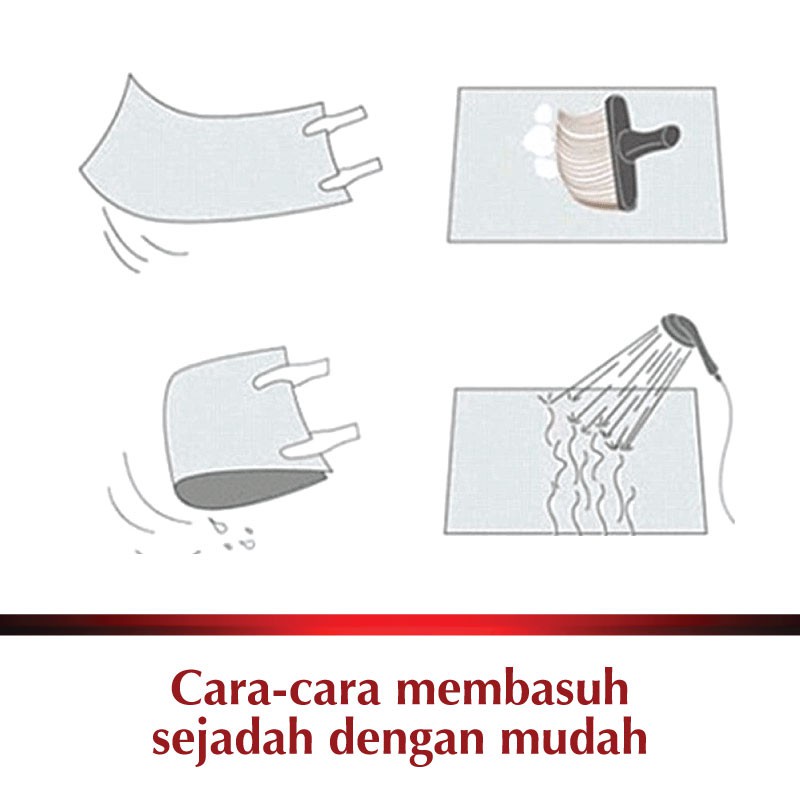 Cara-cara membasuh sejadah dengan mudah