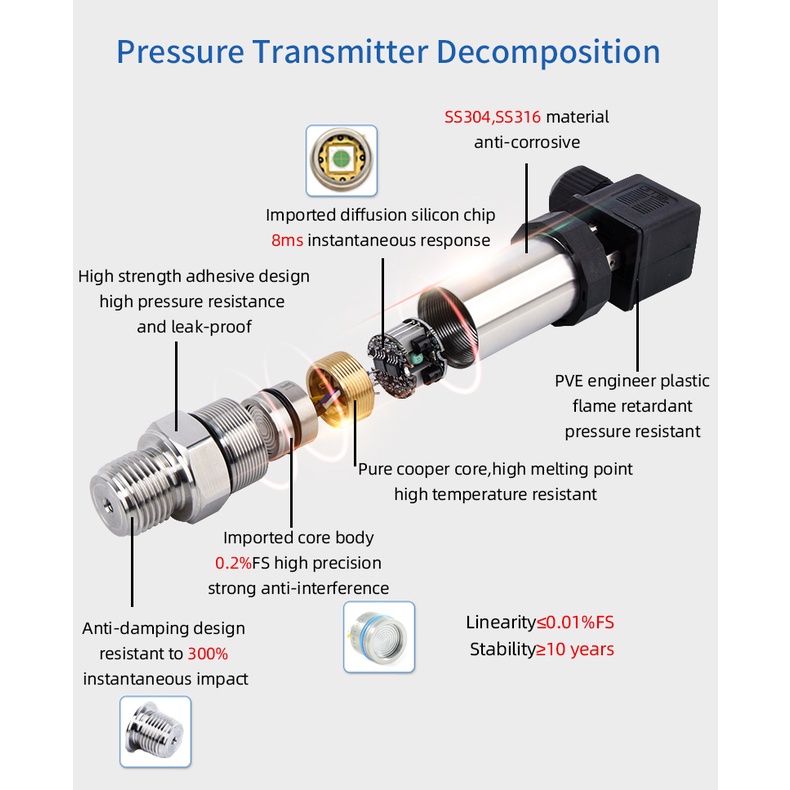 Pressure Transmitter Decomposition

SS304,SS316 material
anti-corrosive

Imported diffusion silicon chip
8ms instantaneous response

High strength adhesive design
high pressure resistance
and leak-proof

PVE engineer plastic
flame retardant
pressure resistant

Pure cooper core,high melting point
high temperature resistant

Imported core body
0.2%FS high precision
strong anti-interference

Anti-damping design
resistant to 300%
instantaneous impact

Linearity≤0.01%FS
Stability≥10 years