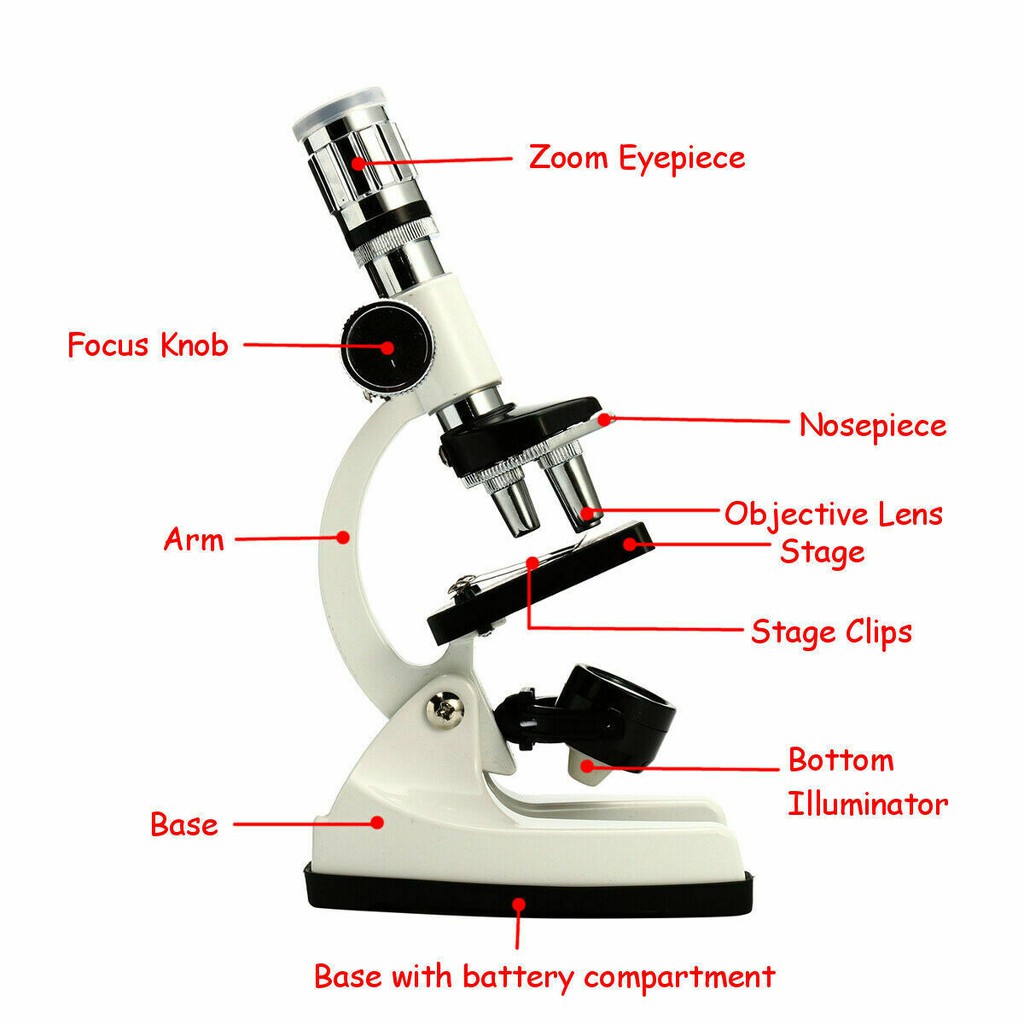 Zoom Eyepiece
Focus Knob
Nosepiece
Objective Lens
Arm
Stage
Stage Clips
Bottom Illuminator
Base
Base with battery compartment