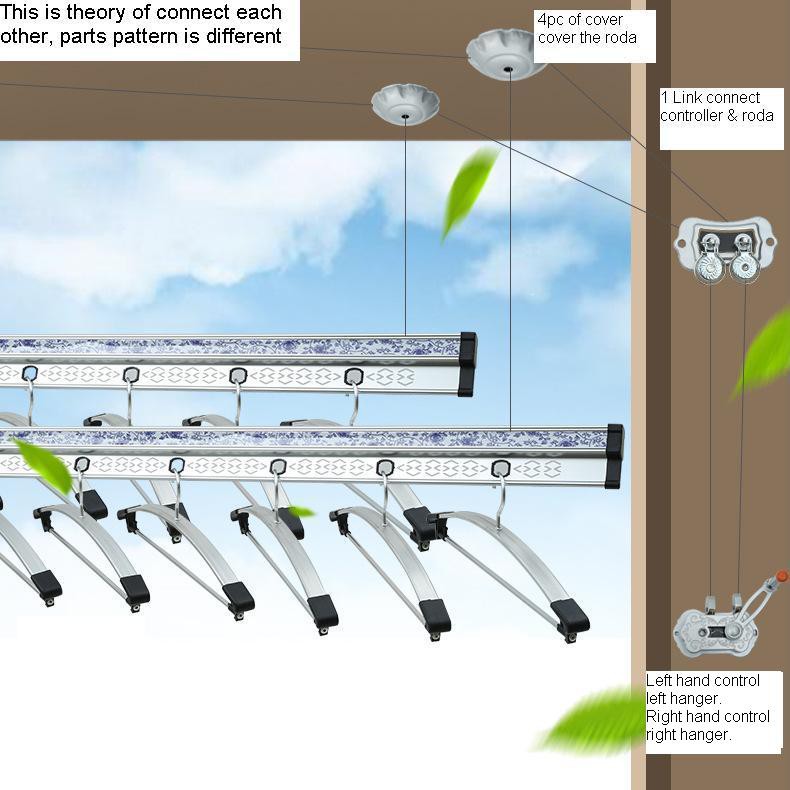 This is theory of connect each other, parts pattern is different

4pc of cover cover the roda

1 Link connect controller & roda

Left hand control left hanger.
Right hand control right hanger.