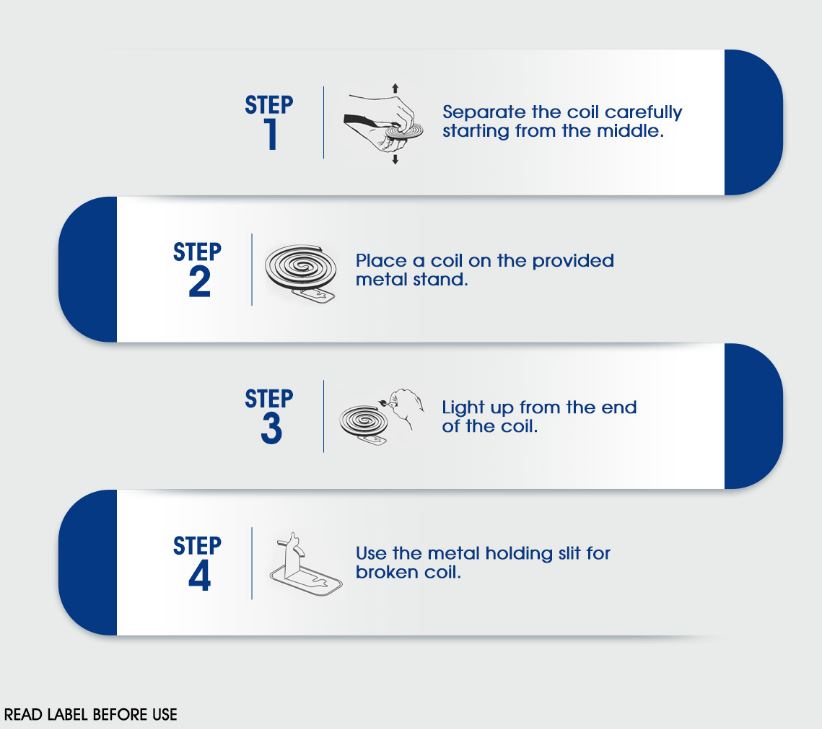 STEP
1

Separate the coil carefully starting from the middle.

STEP
2

Place a coil on the provided metal stand.

STEP
3

Light up from the end of the coil.

STEP
4

Use the metal holding slit for broken coil.

READ LABEL BEFORE USE