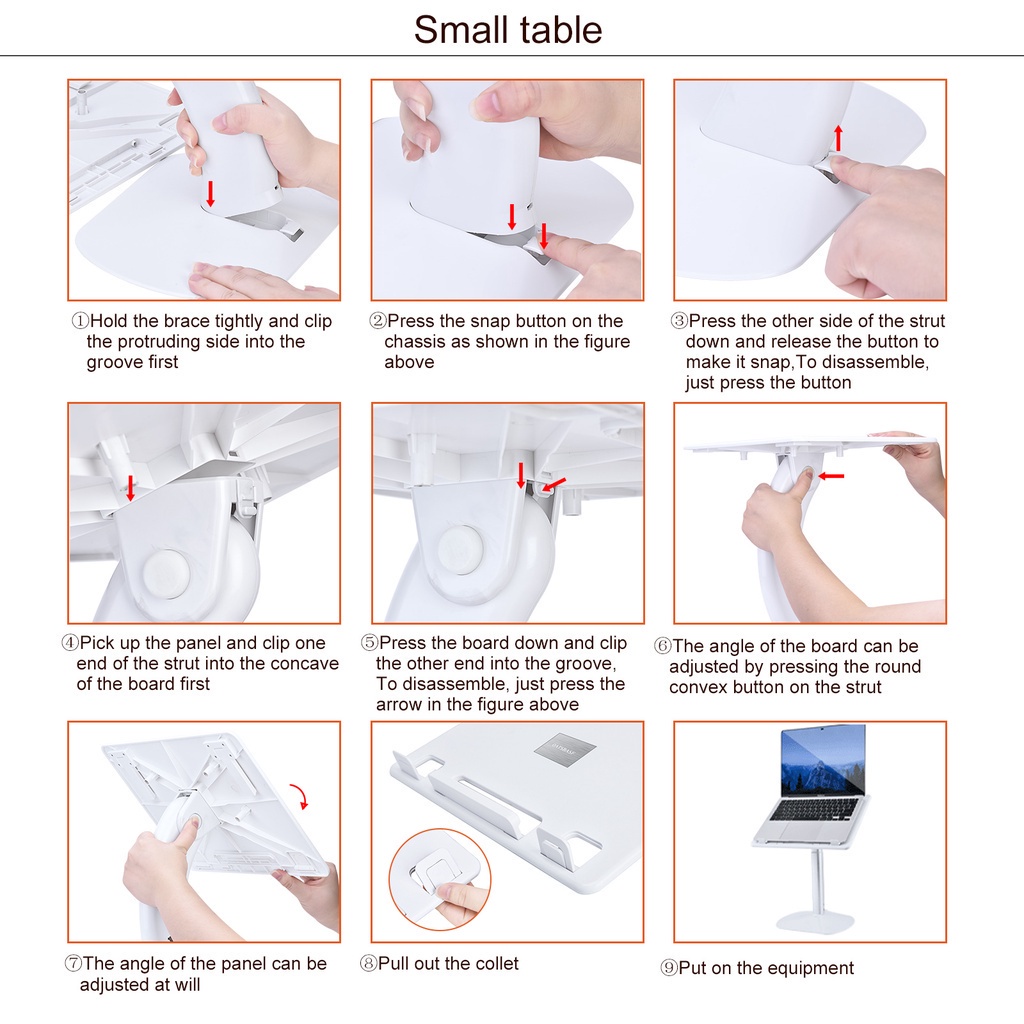 Small table

①Hold the brace tightly and clip the protruding side into the groove first

②Press the snap button on the chassis as shown in the figure above

③Press the other side of the strut down and release the button to make it snap,To disassemble, just press the button

④Pick up the panel and clip one end of the strut into the concave of the board first

⑤Press the board down and clip the other end into the groove, To disassemble, just press the arrow in the figure above

⑥The angle of the board can be adjusted by pressing the round convex button on the strut

⑦The angle of the panel can be adjusted at will

⑧Pull out the collet

⑨Put on the equipment