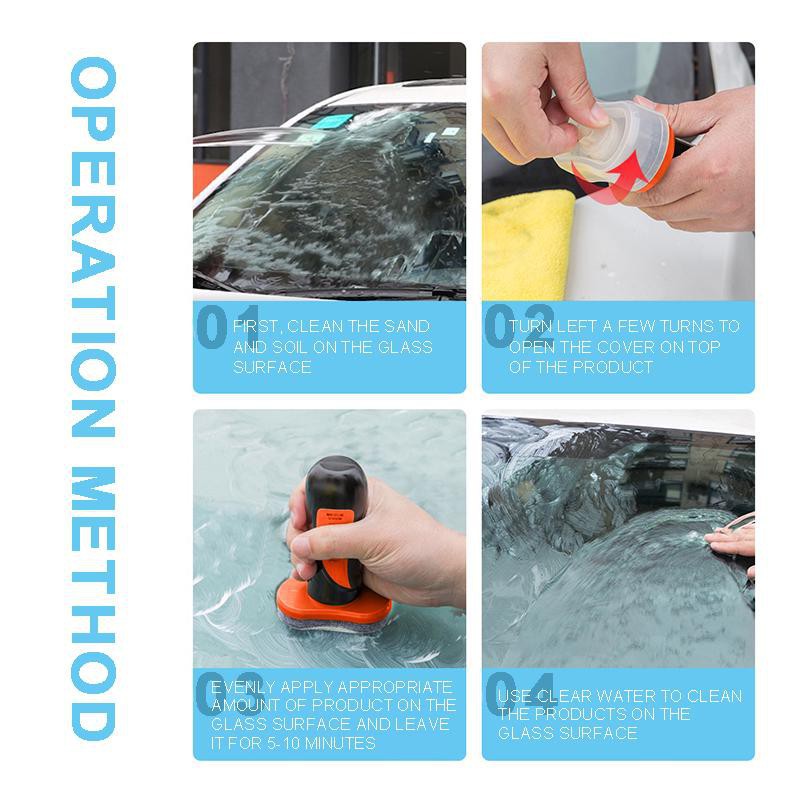 OPERATION METHOD

01 FIRST, CLEAN THE SAND AND SOIL ON THE GLASS SURFACE

02 TURN LEFT A FEW TURNS TO OPEN THE COVER ON TOP OF THE PRODUCT

03 EVENLY APPLY APPROPRIATE AMOUNT OF PRODUCT ON THE GLASS SURFACE AND LEAVE IT FOR 5-10 MINUTES

04 USE CLEAR WATER TO CLEAN THE PRODUCTS ON THE GLASS SURFACE