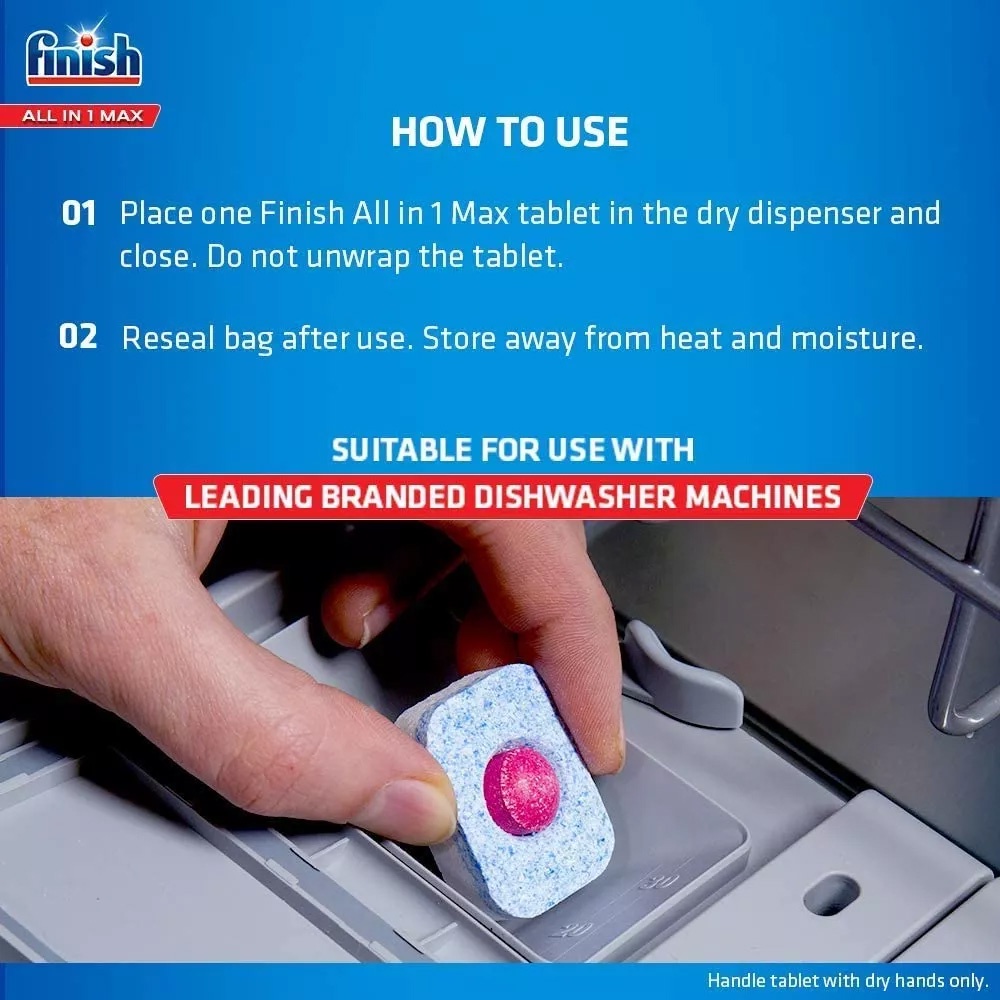 finish
ALL IN 1 MAX

HOW TO USE

01 Place one Finish All in 1 Max tablet in the dry dispenser and close. Do not unwrap the tablet.

02 Reseal bag after use. Store away from heat and moisture.

SUITABLE FOR USE WITH
LEADING BRANDED DISHWASHER MACHINES

30
20

Handle tablet with dry hands only.