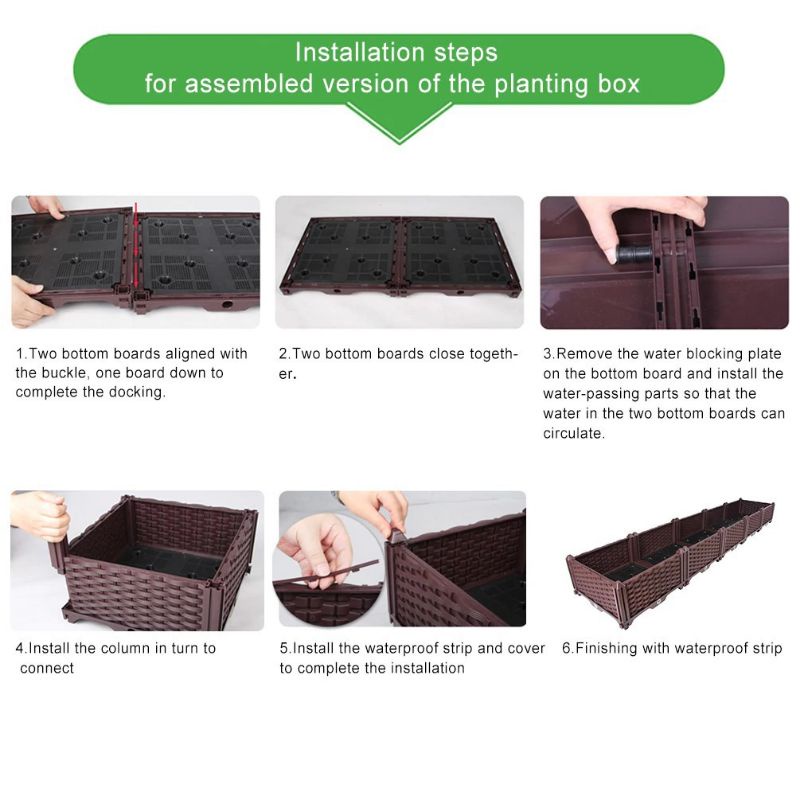 Installation steps
for assembled version of the planting box

1.Two bottom boards aligned with the buckle, one board down to complete the docking.

2.Two bottom boards close together.

3.Remove the water blocking plate on the bottom board and install the water-passing parts so that the water in the two bottom boards can circulate.

4.Install the column in turn to connect

5.Install the waterproof strip and cover to complete the installation

6.Finishing with waterproof strip