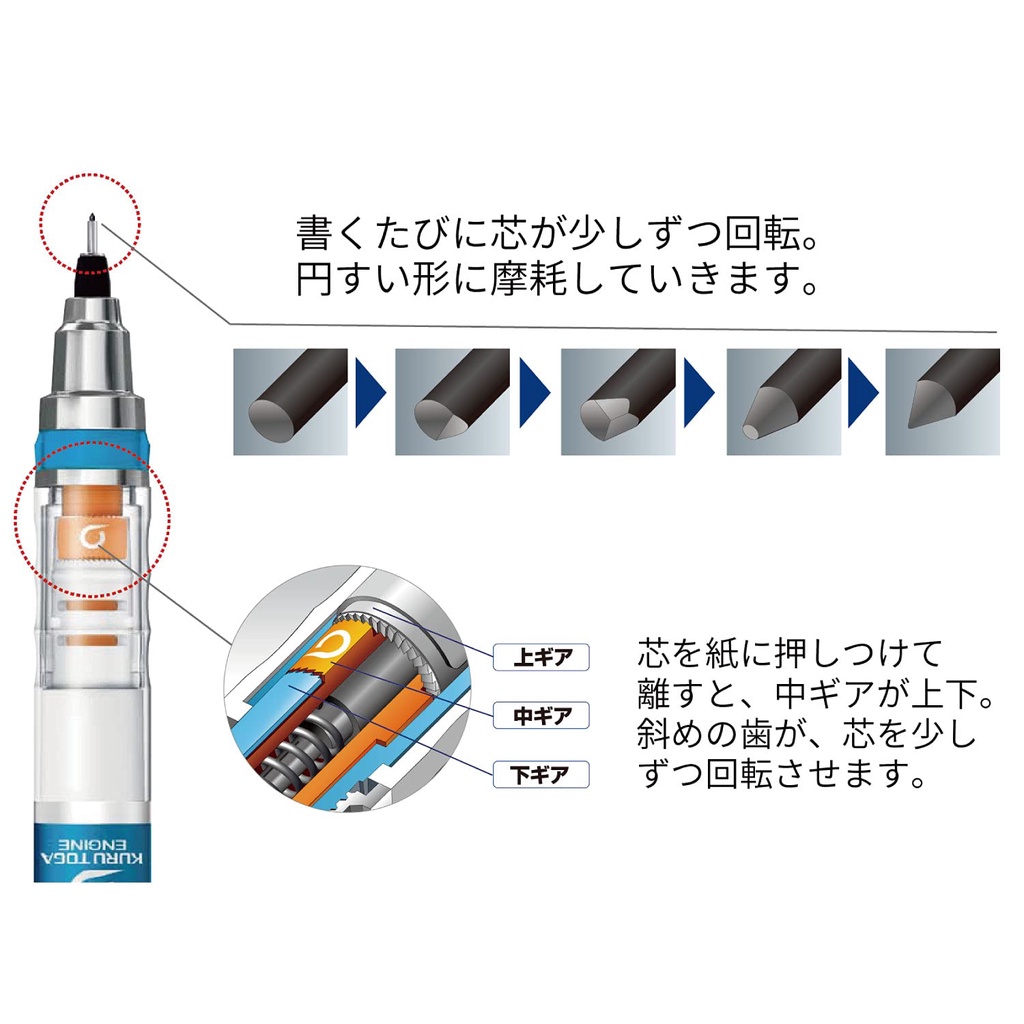 書くたびに芯が少しずつ回転。
円すい形に摩耗していきます。

上ギア
中ギア
下ギア

芯を紙に押しつけて離すと、中ギアが上下。斜めの歯が、芯を少しずつ回転させます。

KURU TOGA
ENGINE