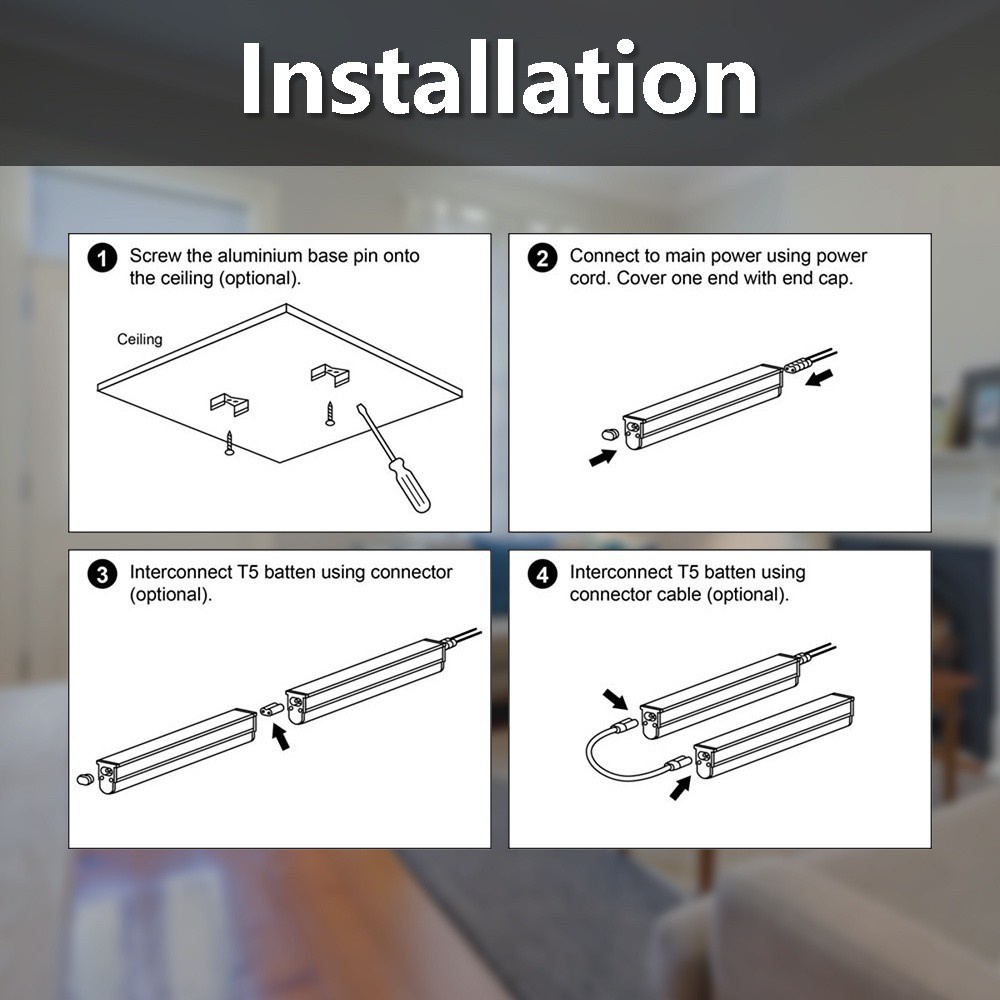 Installation

1 Screw the aluminium base pin onto the ceiling (optional).

Ceiling

2 Connect to main power using power cord. Cover one end with end cap.

3 Interconnect T5 batten using connector (optional).

4 Interconnect T5 batten using connector cable (optional).