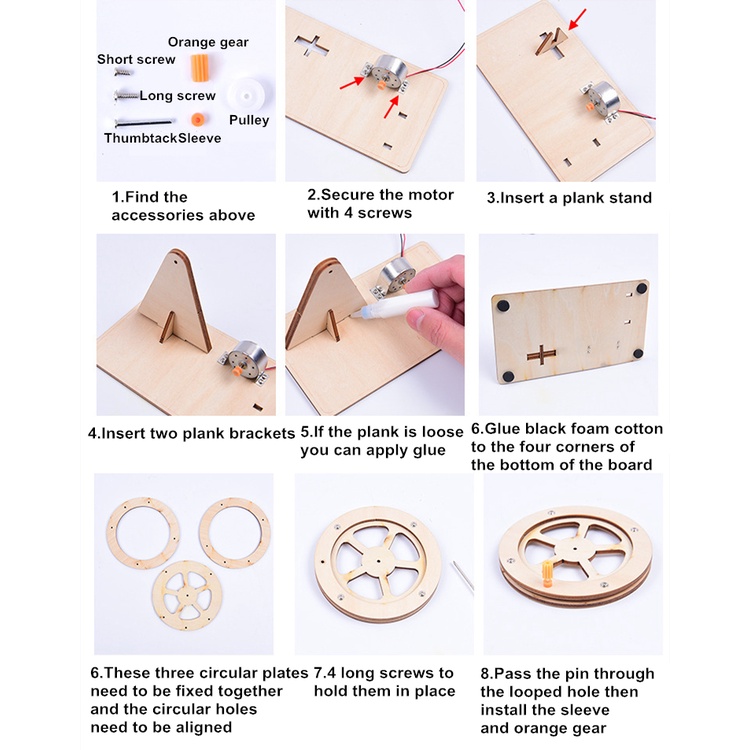 Orange gear
Short screw
Long screw
Pulley
ThumbtackSleeve

1.Find the accessories above

2.Secure the motor with 4 screws

3.Insert a plank stand

4.Insert two plank brackets

5.If the plank is loose you can apply glue

6.Glue black foam cotton to the four corners of the bottom of the board

6.These three circular plates need to be fixed together and the circular holes need to be aligned

7.4 long screws to hold them in place

8.Pass the pin through the looped hole then install the sleeve and orange gear