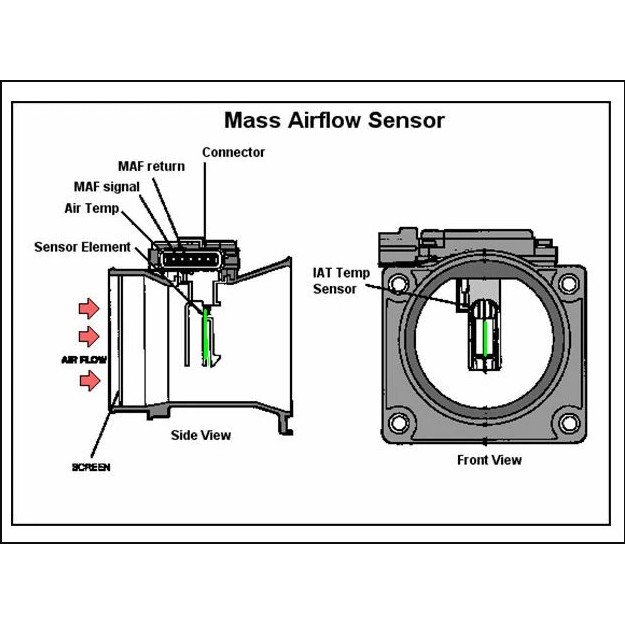 Mass Airflow Sensor

Connector
MAF return
MAF signal
Air Temp
Sensor Element

AIR FLOW

SCREEN

Side View

IAT Temp Sensor

Front View