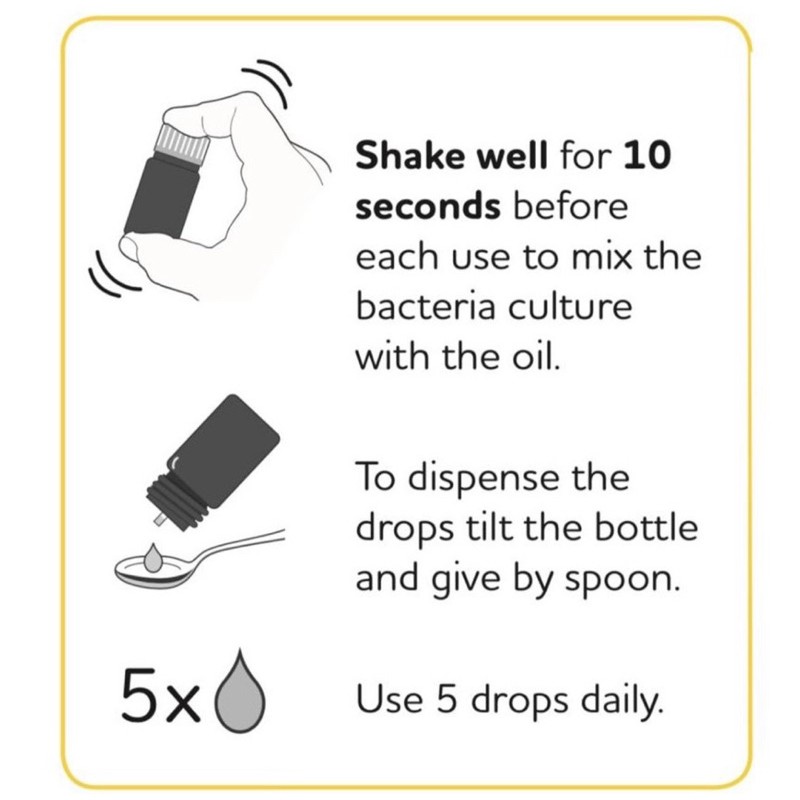 Shake well for 10 seconds before each use to mix the bacteria culture with the oil.

To dispense the drops tilt the bottle and give by spoon.

5x

Use 5 drops daily.