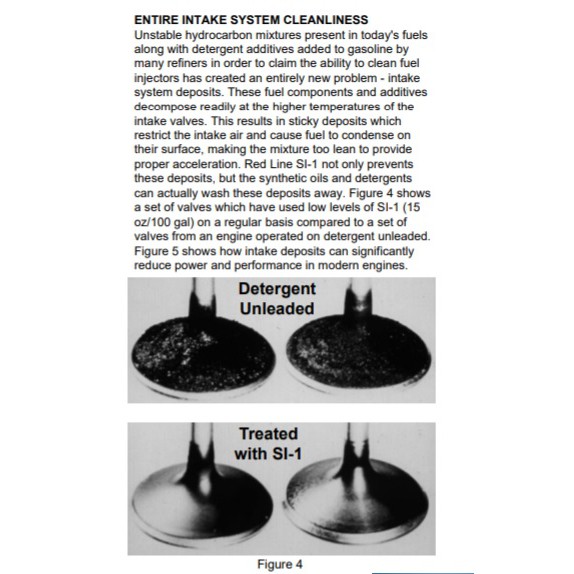 ENTIRE INTAKE SYSTEM CLEANLINESS
Unstable hydrocarbon mixtures present in today's fuels along with detergent additives added to gasoline by many refiners in order to claim the ability to clean fuel injectors has created an entirely new problem - intake system deposits. These fuel components and additives decompose readily at the higher temperatures of the intake valves. This results in sticky deposits which restrict the intake air and cause fuel to condense on their surface, making the mixture too lean to provide proper acceleration. Red Line SI-1 not only prevents these deposits, but the synthetic oils and detergents can actually wash these deposits away. Figure 4 shows a set of valves which have used low levels of SI-1 (15 oz/100 gal) on a regular basis compared to a set of valves from an engine operated on detergent unleaded. Figure 5 shows how intake deposits can significantly reduce power and performance in modern engines.

Detergent Unleaded

Treated with SI-1

Figure 4