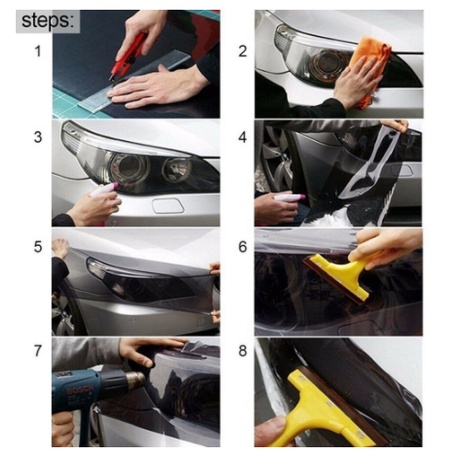 steps:

1

2

3

4

5

6

7

BOSCH

8