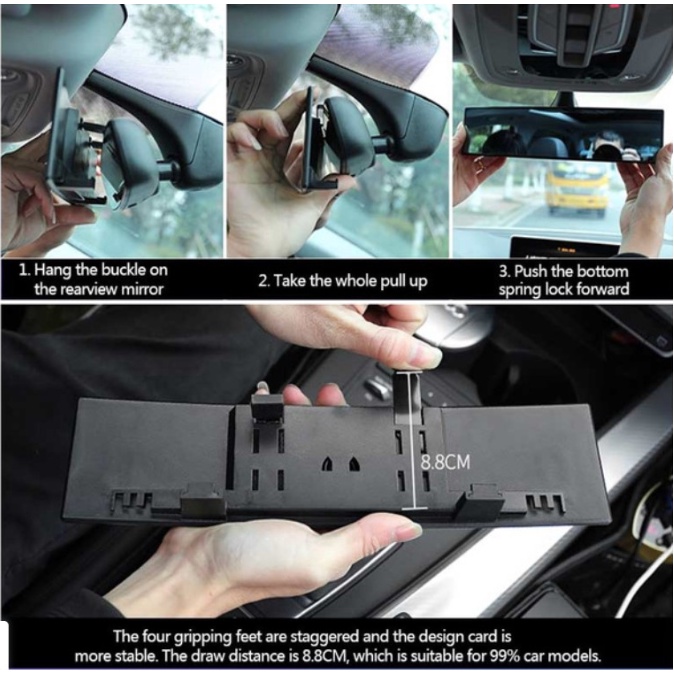 1. Hang the buckle on the rearview mirror

2. Take the whole pull up

3. Push the bottom spring lock forward

8.8CM

The four gripping feet are staggered and the design card is more stable. The draw distance is 8.8CM, which is suitable for 99% car models.