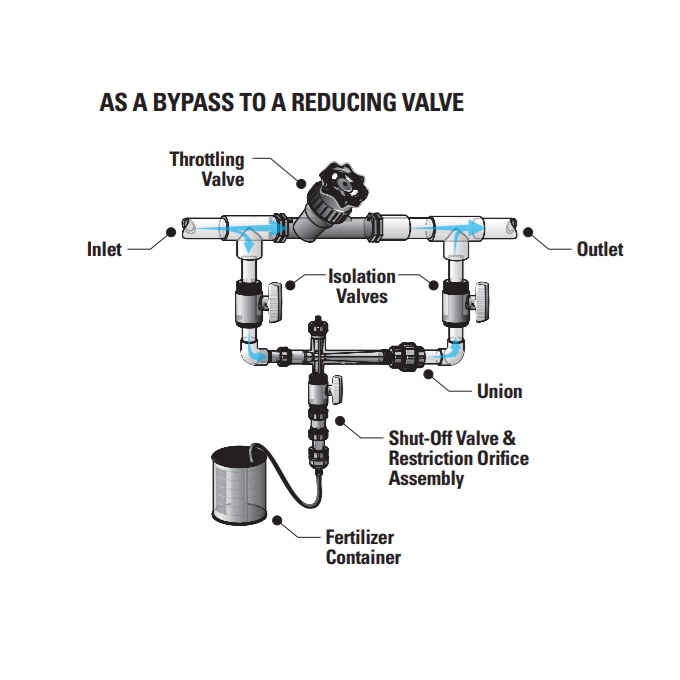 AS A BYPASS TO A REDUCING VALVE

Throttling Valve

Inlet

Outlet

Isolation Valves

Union

Shut-Off Valve & Restriction Orifice Assembly

Fertilizer Container