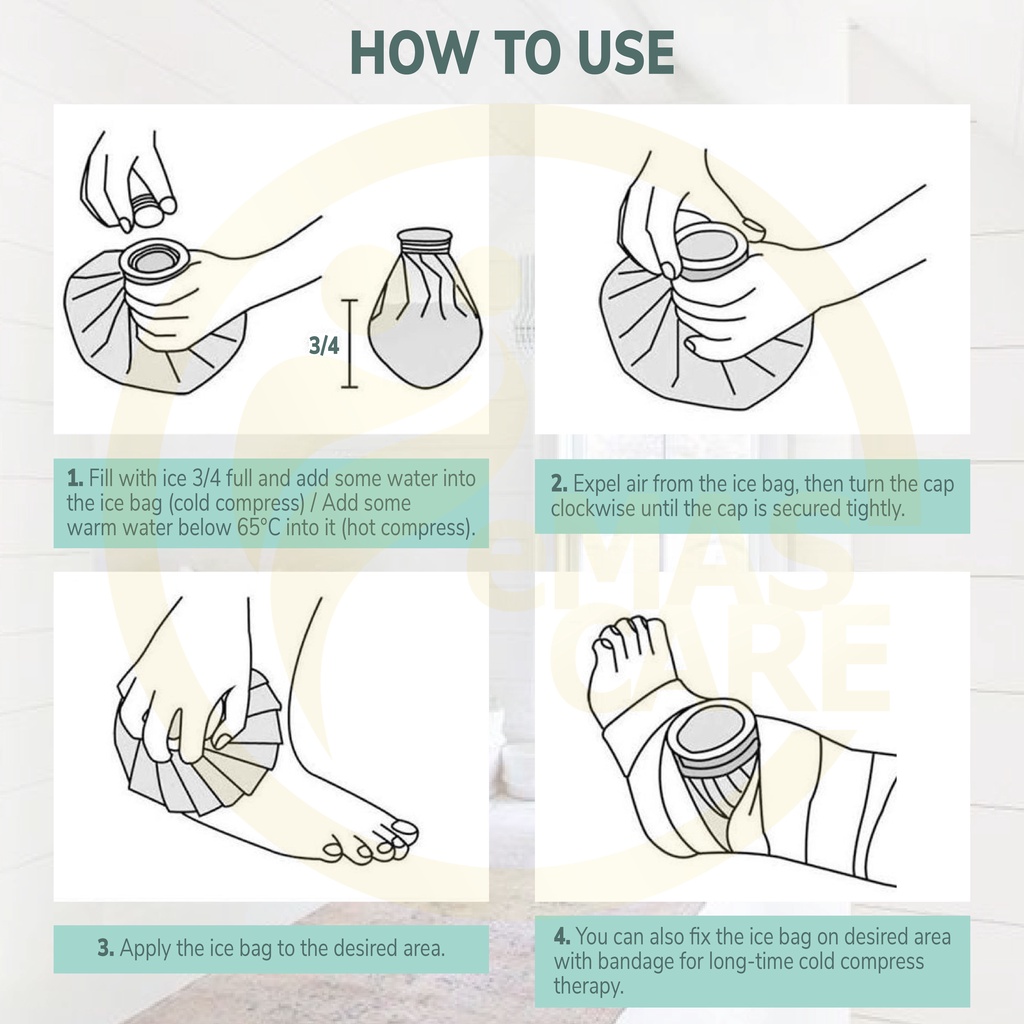 HOW TO USE

3/4

1. Fill with ice 3/4 full and add some water into the ice bag (cold compress) / Add some warm water below 65°C into it (hot compress).

2. Expel air from the ice bag, then turn the cap clockwise until the cap is secured tightly.

eMAS CARE

3. Apply the ice bag to the desired area.

4. You can also fix the ice bag on desired area with bandage for long-time cold compress therapy.