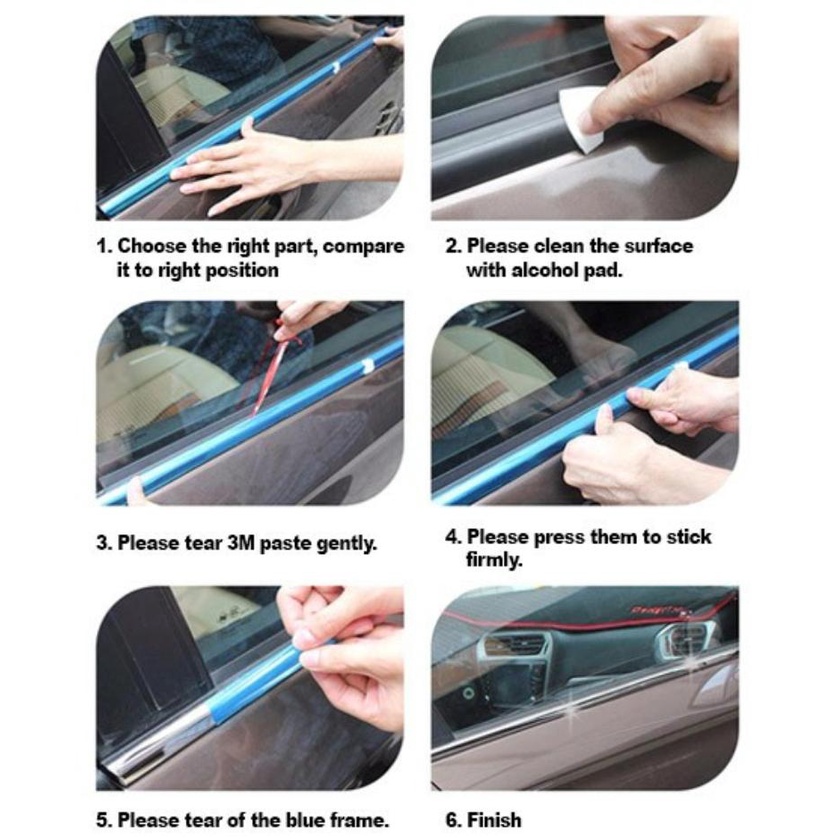 1. Choose the right part, compare it to right position

2. Please clean the surface with alcohol pad.

3. Please tear 3M paste gently.

4. Please press them to stick firmly.

5. Please tear of the blue frame.

6. Finish