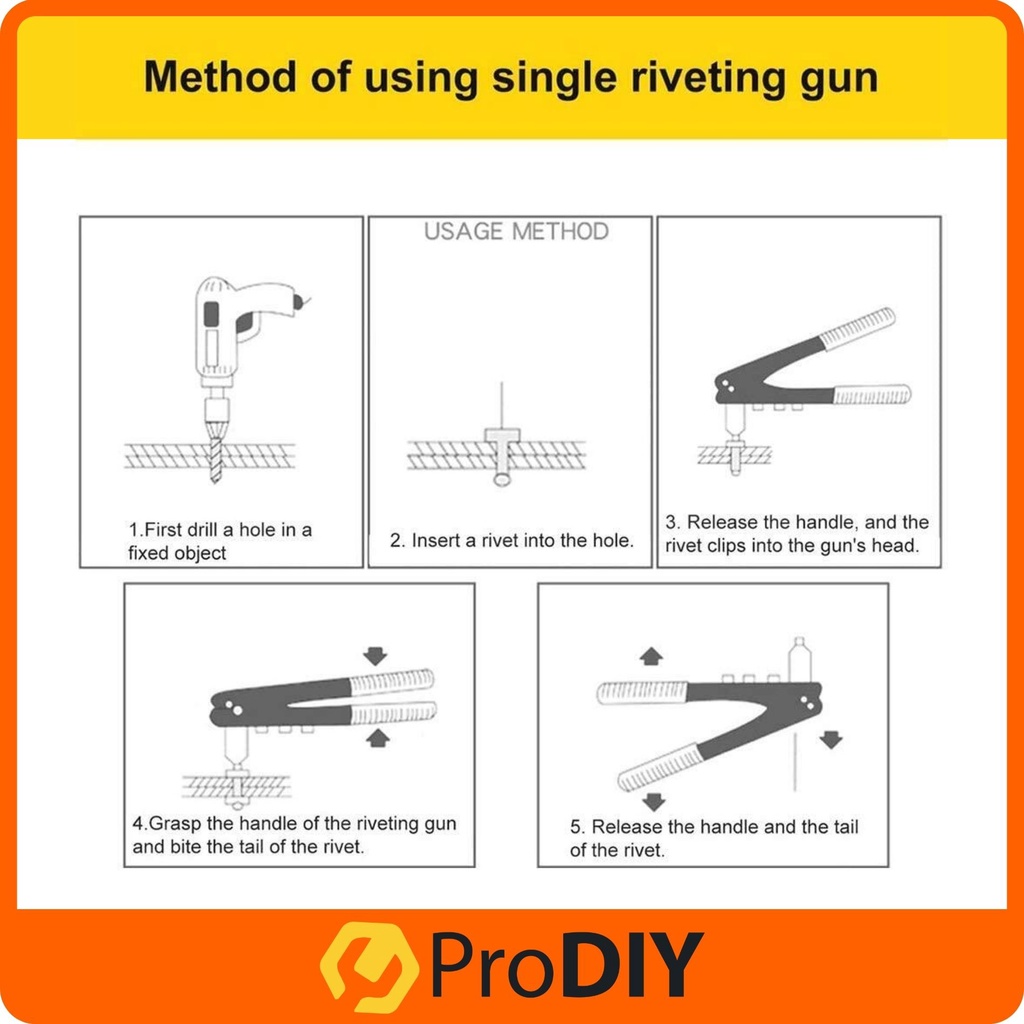 Method of using single riveting gun

USAGE METHOD

1.First drill a hole in a fixed object

2. Insert a rivet into the hole.

3. Release the handle, and the rivet clips into the gun's head.

4.Grasp the handle of the riveting gun and bite the tail of the rivet.

5. Release the handle and the tail of the rivet.

ProDIY