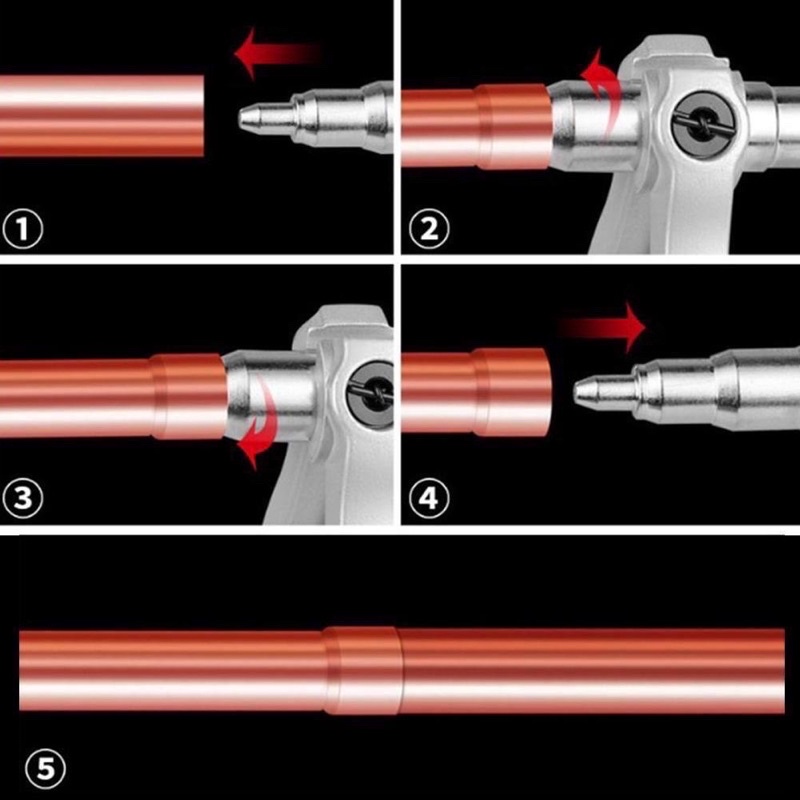 1
2
3
4
5