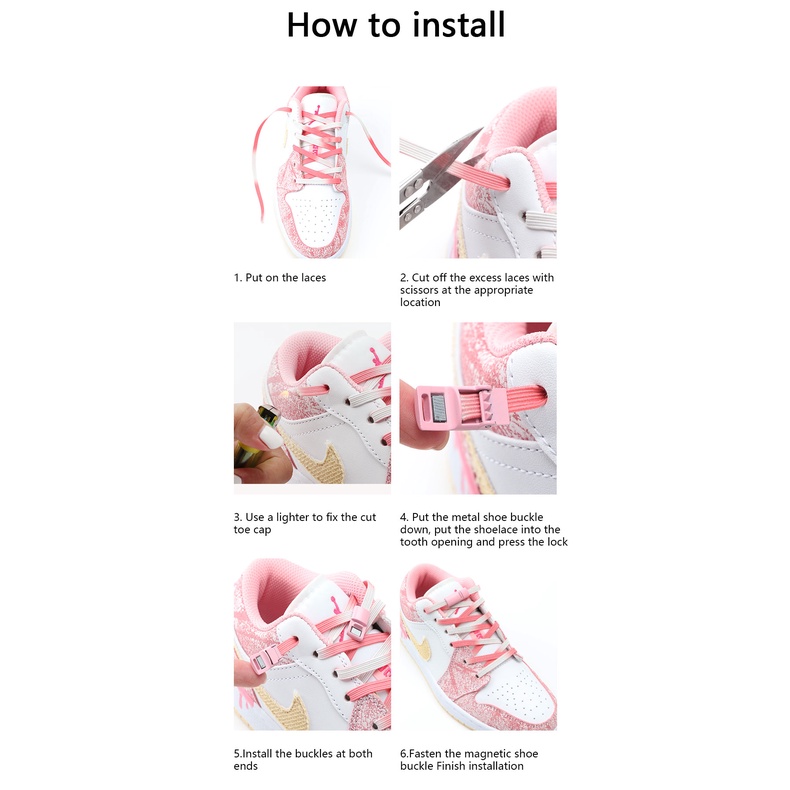 How to install

1. Put on the laces

2. Cut off the excess laces with scissors at the appropriate location

3. Use a lighter to fix the cut toe cap

4. Put the metal shoe buckle down, put the shoelace into the tooth opening and press the lock

5.Install the buckles at both ends

6.Fasten the magnetic shoe buckle Finish installation