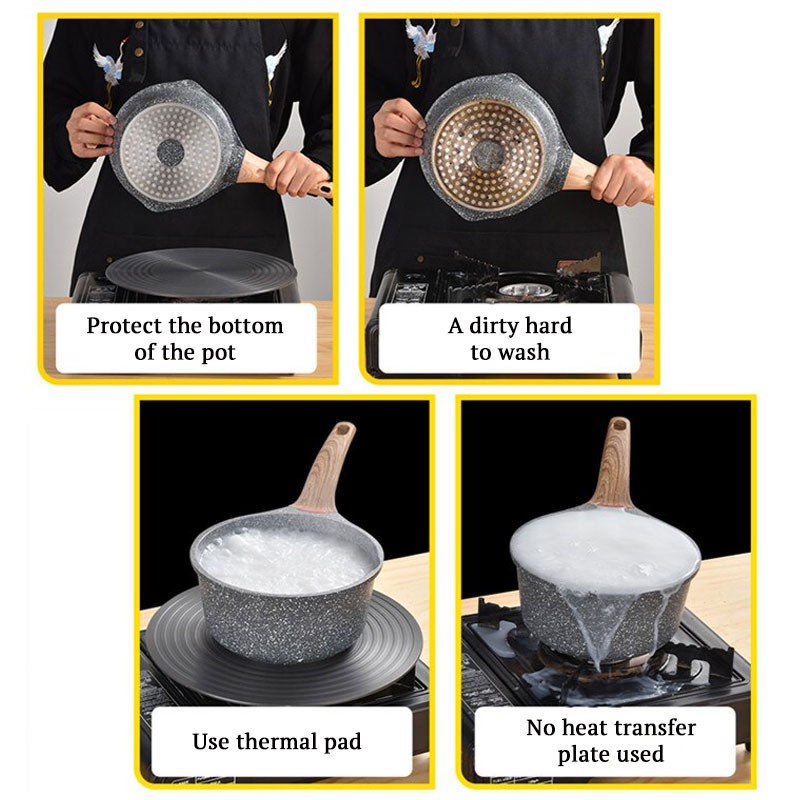 Protect the bottom of the pot

A dirty hard to wash

Use thermal pad

No heat transfer plate used