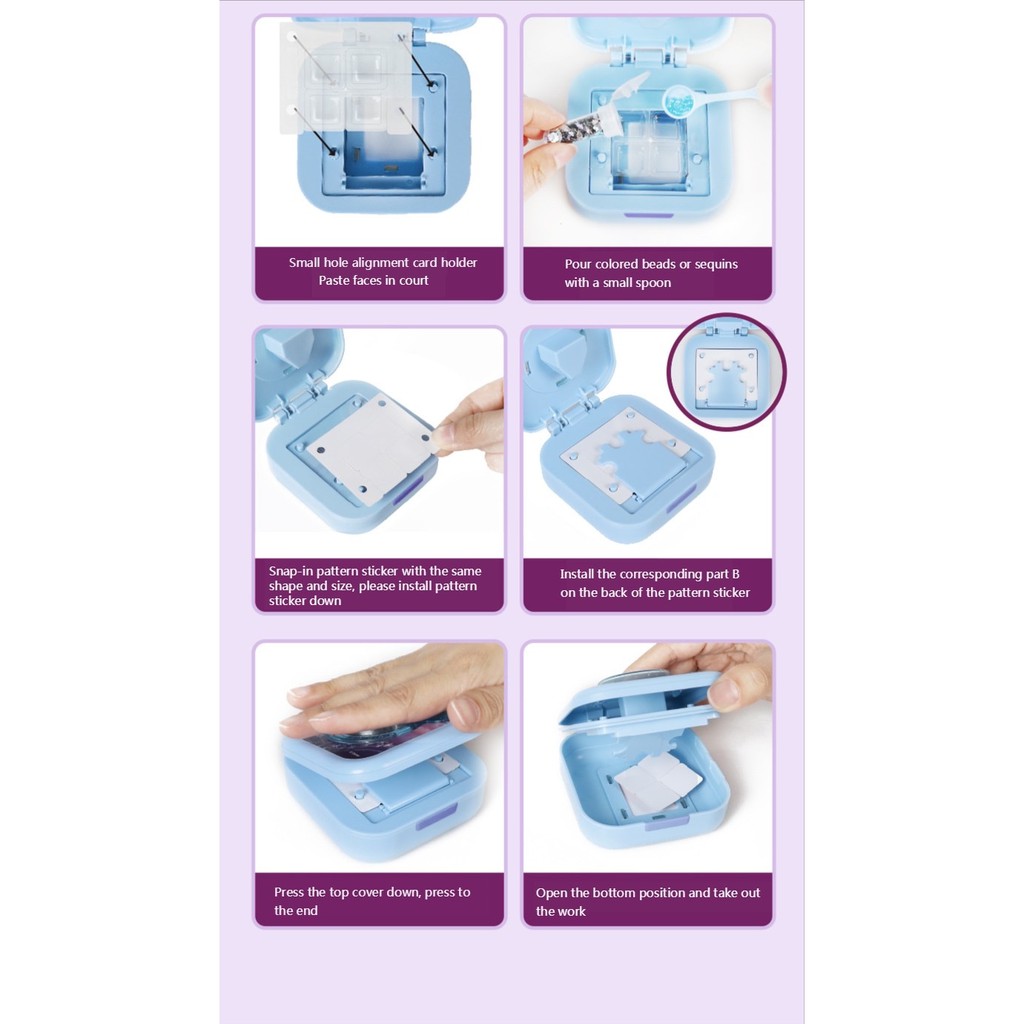 Small hole alignment card holder
Paste faces in court

Pour colored beads or sequins with a small spoon

Snap-in pattern sticker with the same shape and size, please install pattern sticker down

Install the corresponding part B on the back of the pattern sticker

Press the top cover down, press to the end

Open the bottom position and take out the work