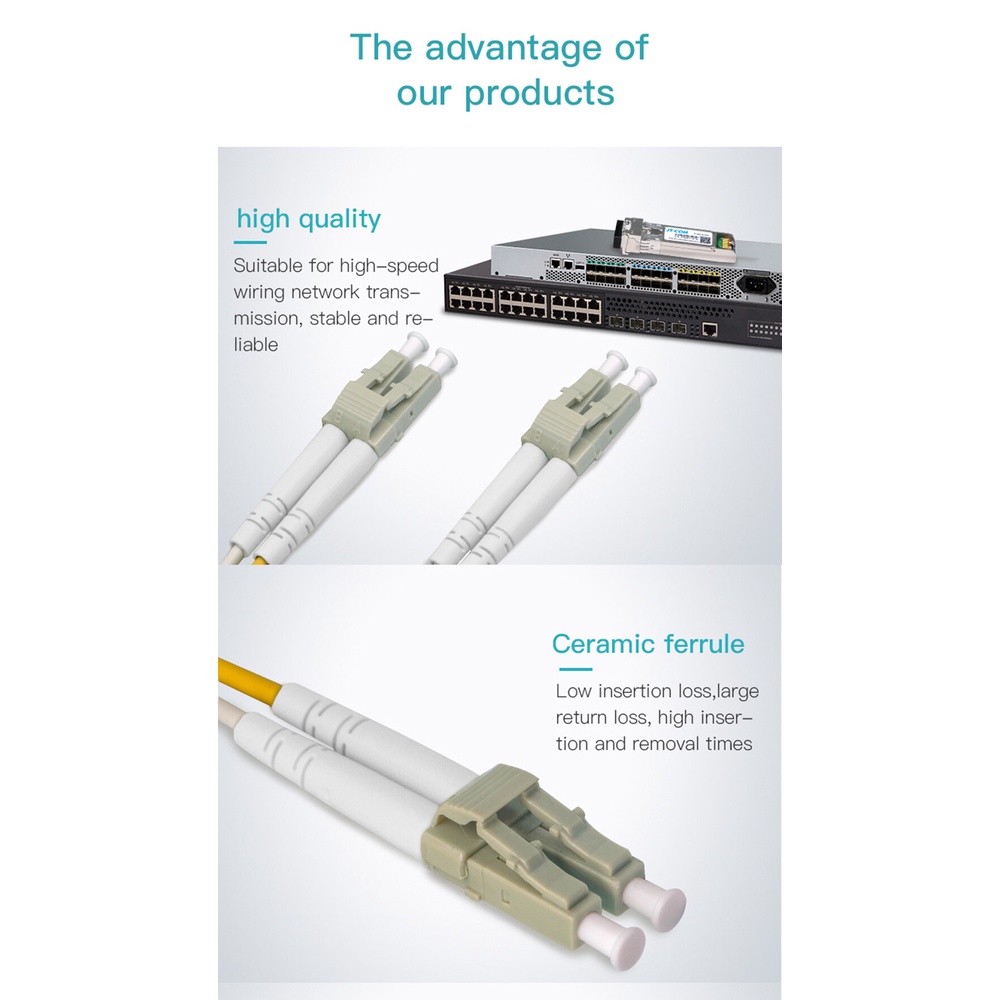 The advantage of our products

high quality

Suitable for high-speed wiring network transmission, stable and reliable

Ceramic ferrule

Low insertion loss,large return loss, high insertion and removal times