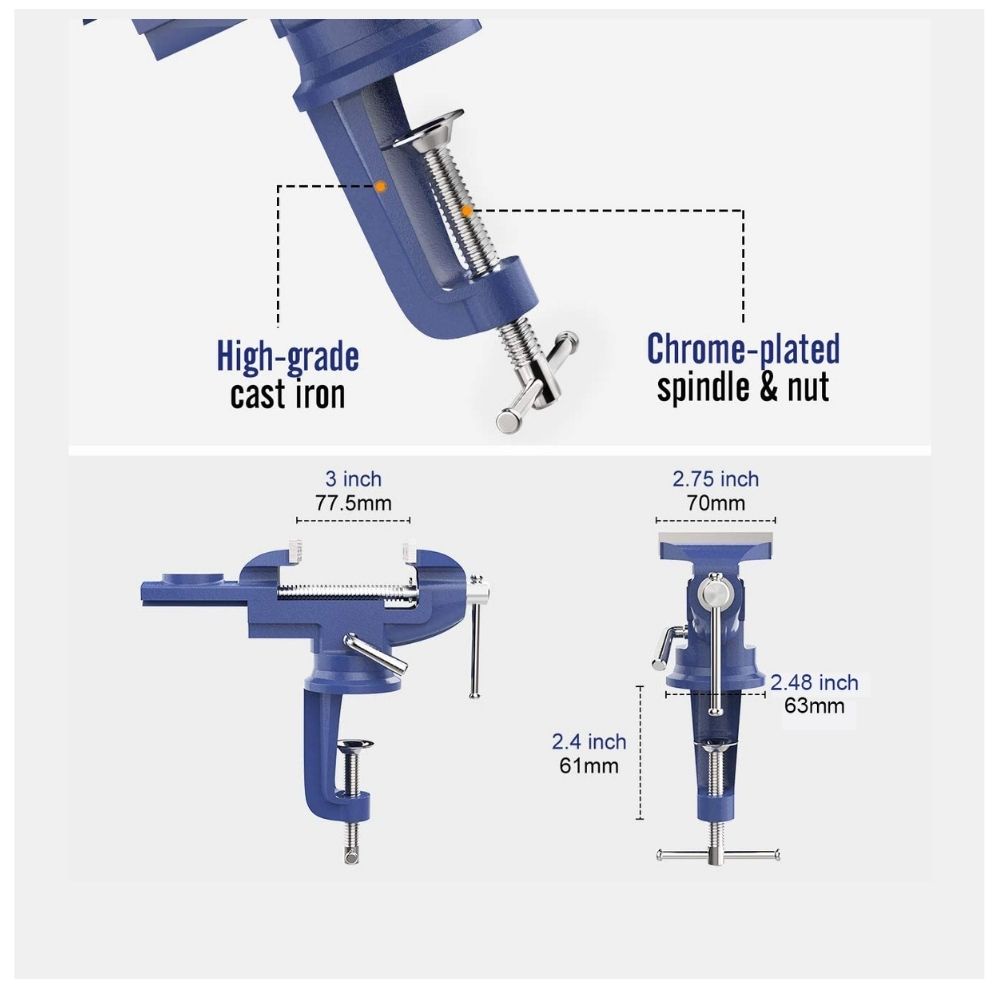 High-grade cast iron

Chrome-plated spindle & nut

3 inch
77.5mm

2.75 inch
70mm

2.48 inch
63mm

2.4 inch
61mm