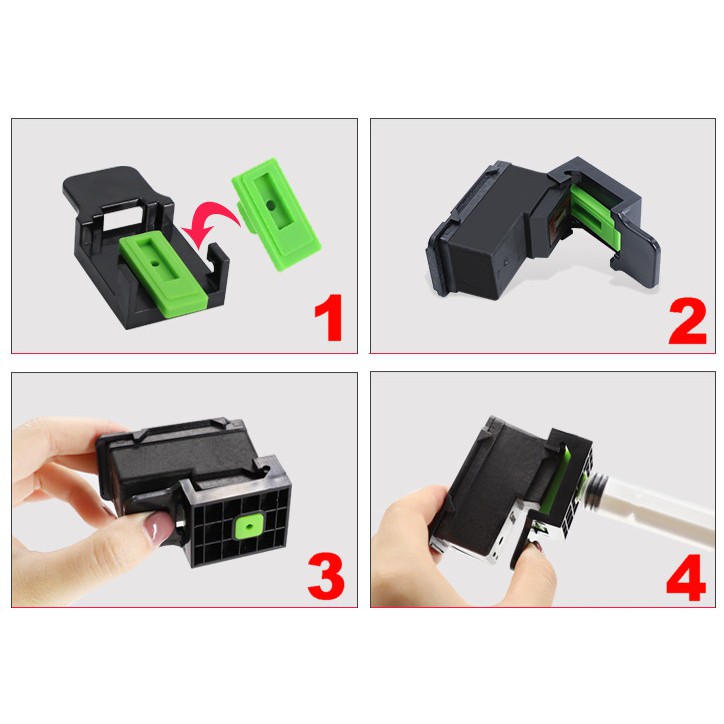 1

2

3

4