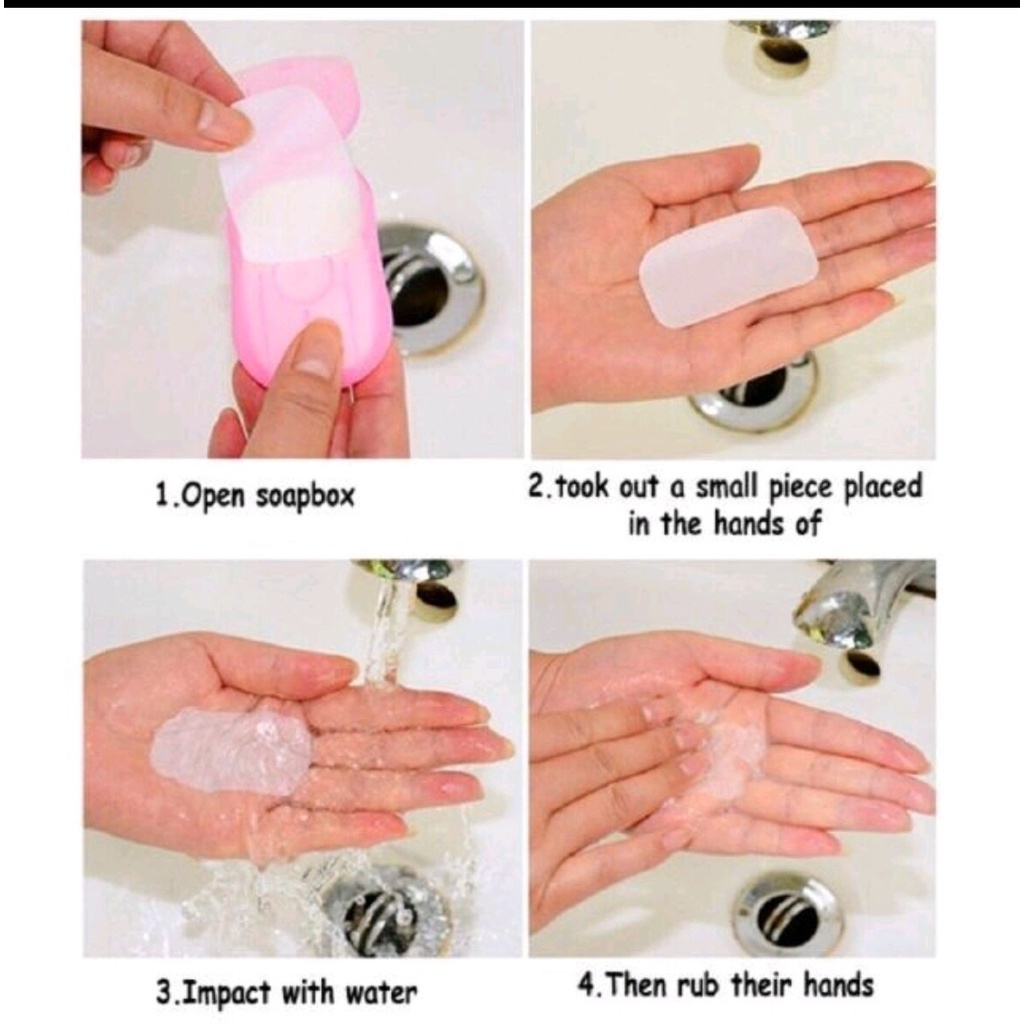 1.Open soapbox

2.took out a small piece placed in the hands of

3.Impact with water

4.Then rub their hands