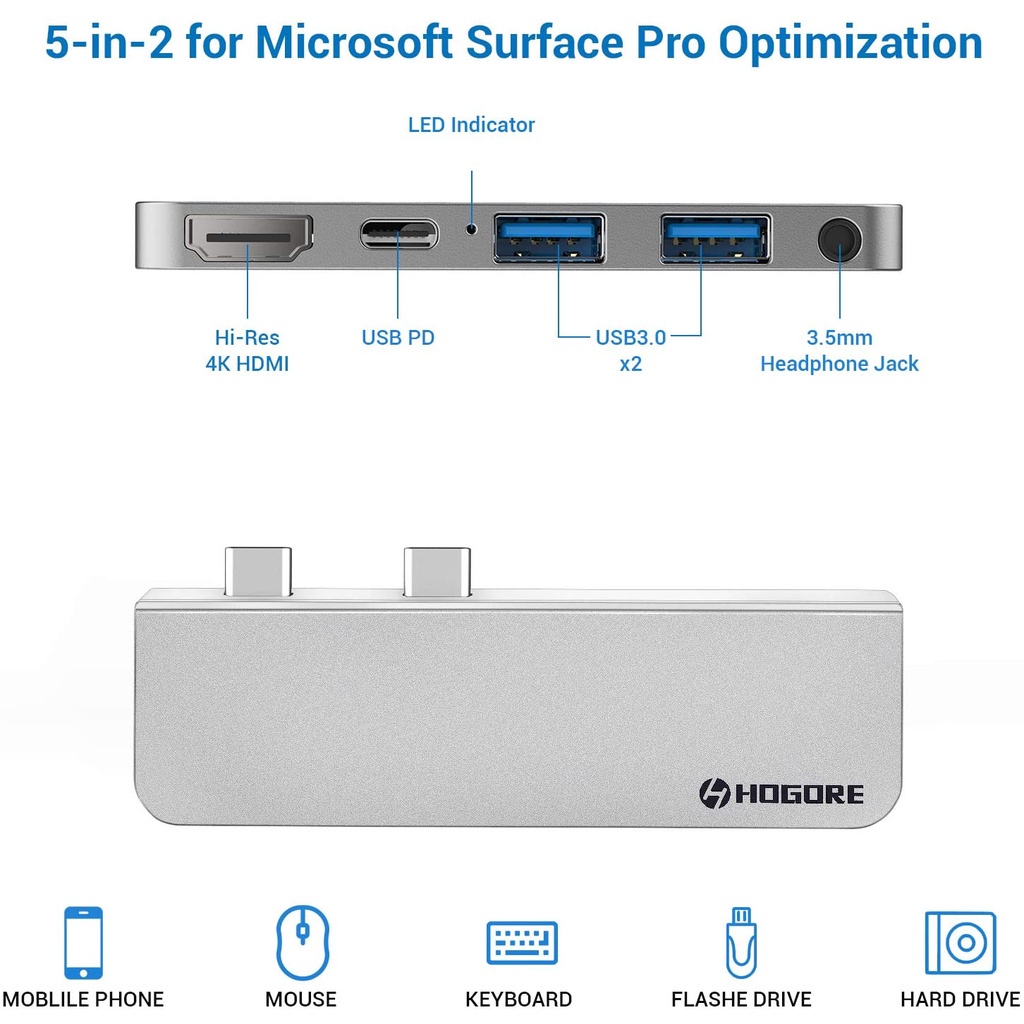 5-in-2 for Microsoft Surface Pro Optimization

LED Indicator

Hi-Res 4K HDMI

USB PD

USB3.0 x2

3.5mm Headphone Jack

HOGORE

MOBLILE PHONE

MOUSE

KEYBOARD

FLASHE DRIVE

HARD DRIVE