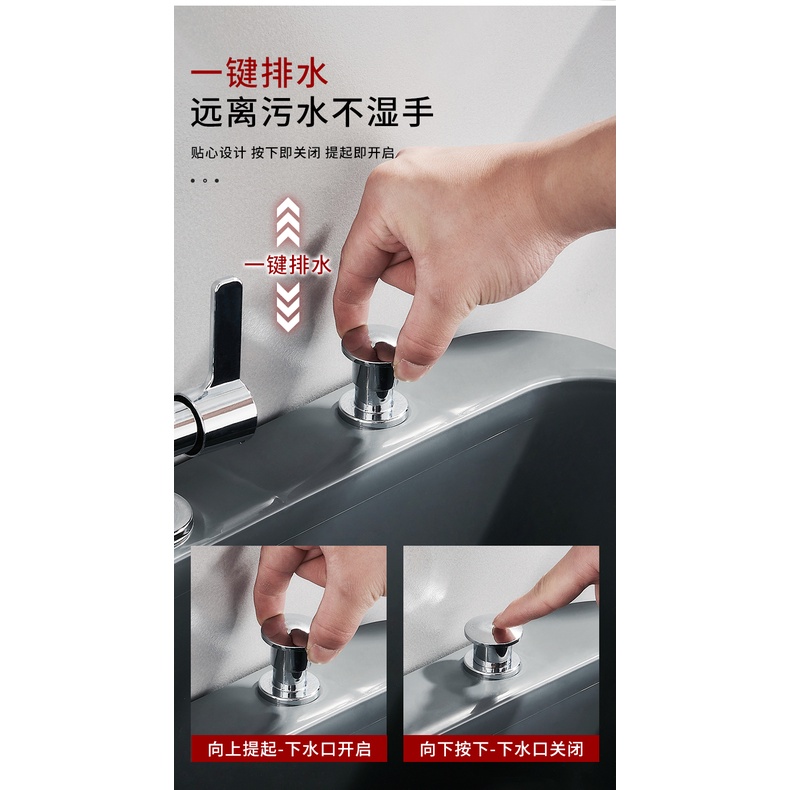 一键排水
远离污水不湿手

贴心设计 按下即关闭 提起即开启

一键排水

向上提起-下水口开启

向下按下-下水口关闭