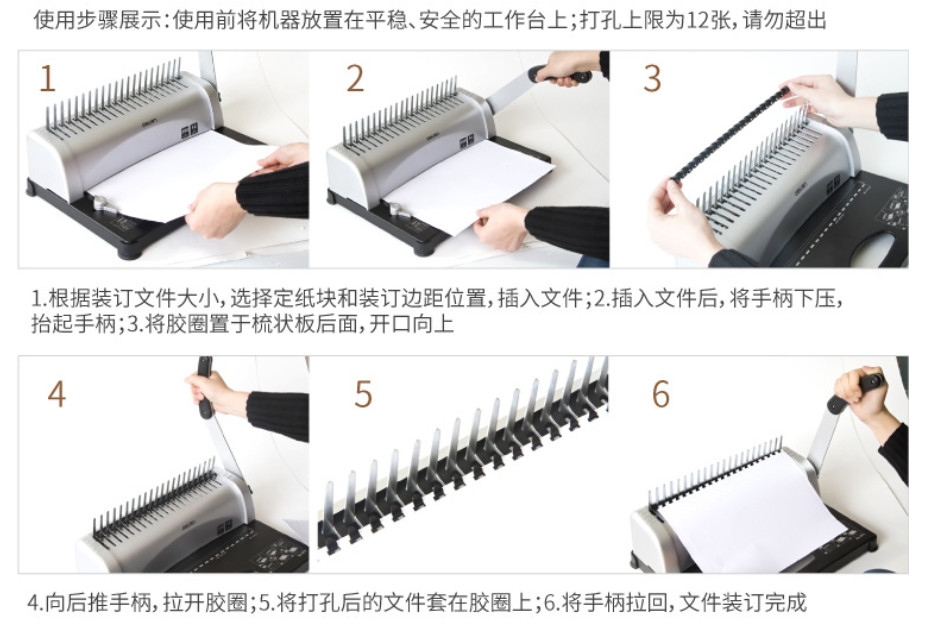 使用步骤展示：使用前将机器放置在平稳、安全的工作台上；打孔上限为12张，请勿超出

1

2

3

1.根据装订文件大小，选择定纸块和装订边距位置，插入文件；2.插入文件后，将手柄下压，抬起手柄；3.将胶圈置于梳状板后面，开口向上

4

5

6

4.向后推手柄，拉开胶圈；5.将打孔后的文件套在胶圈上；6.将手柄拉回，文件装订完成