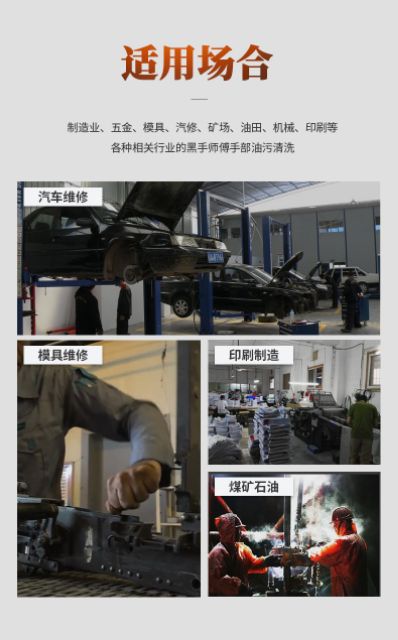 适用场合

制造业、五金、模具、汽修、矿场、油田、机械、印刷等
各种相关行业的黑手师傅手部油污清洗

汽车维修

模具维修

印刷制造

煤矿石油