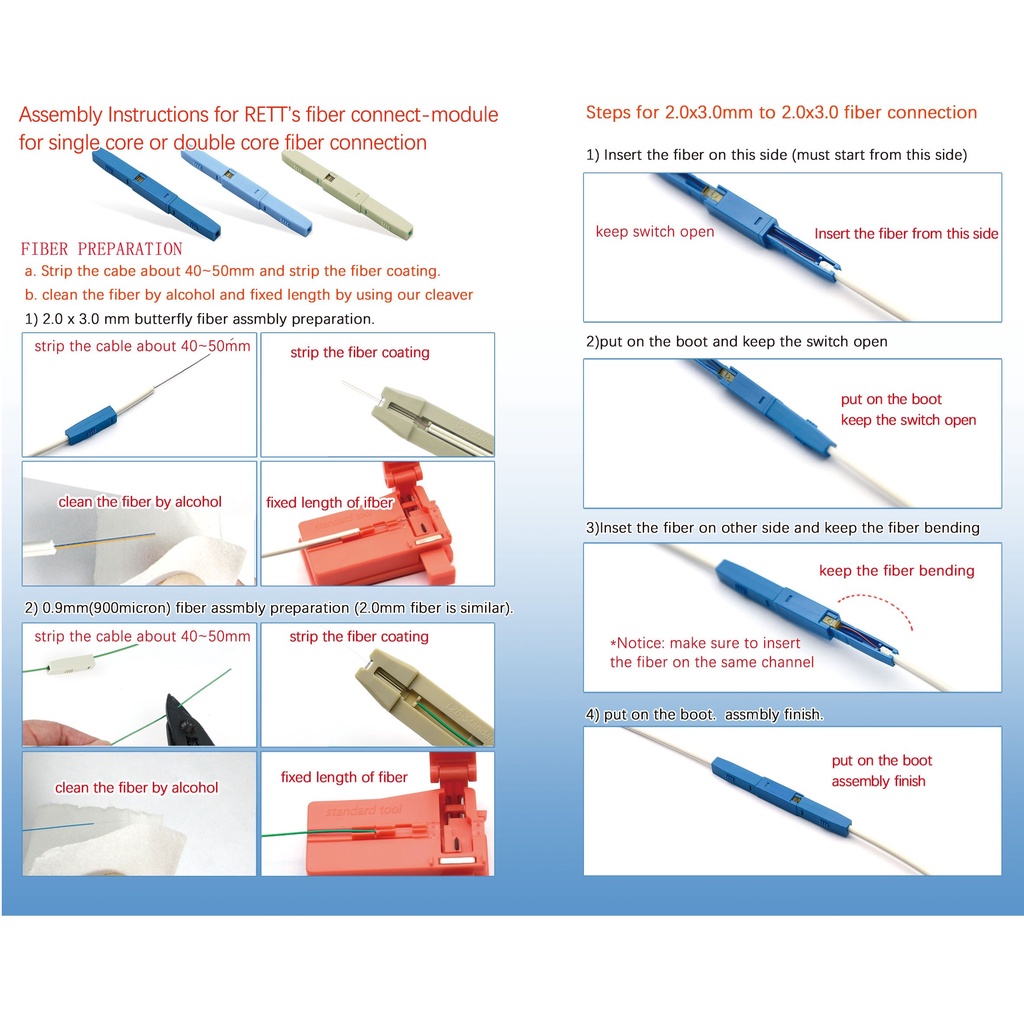 Assembly Instructions for RETT's fiber connect-module for single core or double core fiber connection

FIBER PREPARATION

a. Strip the cabe about 40~50mm and strip the fiber coating.

b. clean the fiber by alcohol and fixed length by using our cleaver

1) 2.0 x 3.0 mm butterfly fiber assmbly preparation.

strip the cable about 40~50mm

strip the fiber coating

clean the fiber by alcohol

fixed length of ifber

2) 0.9mm(900micron) fiber assmbly preparation (2.0mm fiber is similar).

strip the cable about 40~50mm

strip the fiber coating

clean the fiber by alcohol

fixed length of fiber

standard tool

Steps for 2.0x3.0mm to 2.0x3.0 fiber connection

1) Insert the fiber on this side (must start from this side)

keep switch open

Insert the fiber from this side

2)put on the boot and keep the switch open

put on the boot
keep the switch open

3)Inset the fiber on other side and keep the fiber bending

keep the fiber bending

*Notice: make sure to insert the fiber on the same channel

4) put on the boot. assmbly finish.

put on the boot
assembly finish