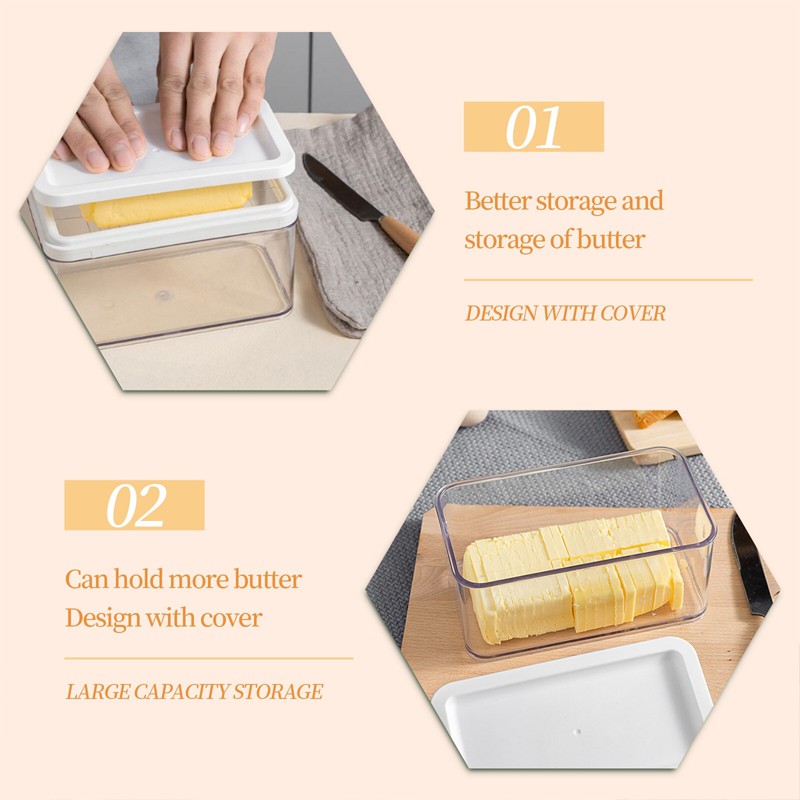 01

Better storage and storage of butter

DESIGN WITH COVER

02

Can hold more butter
Design with cover

LARGE CAPACITY STORAGE