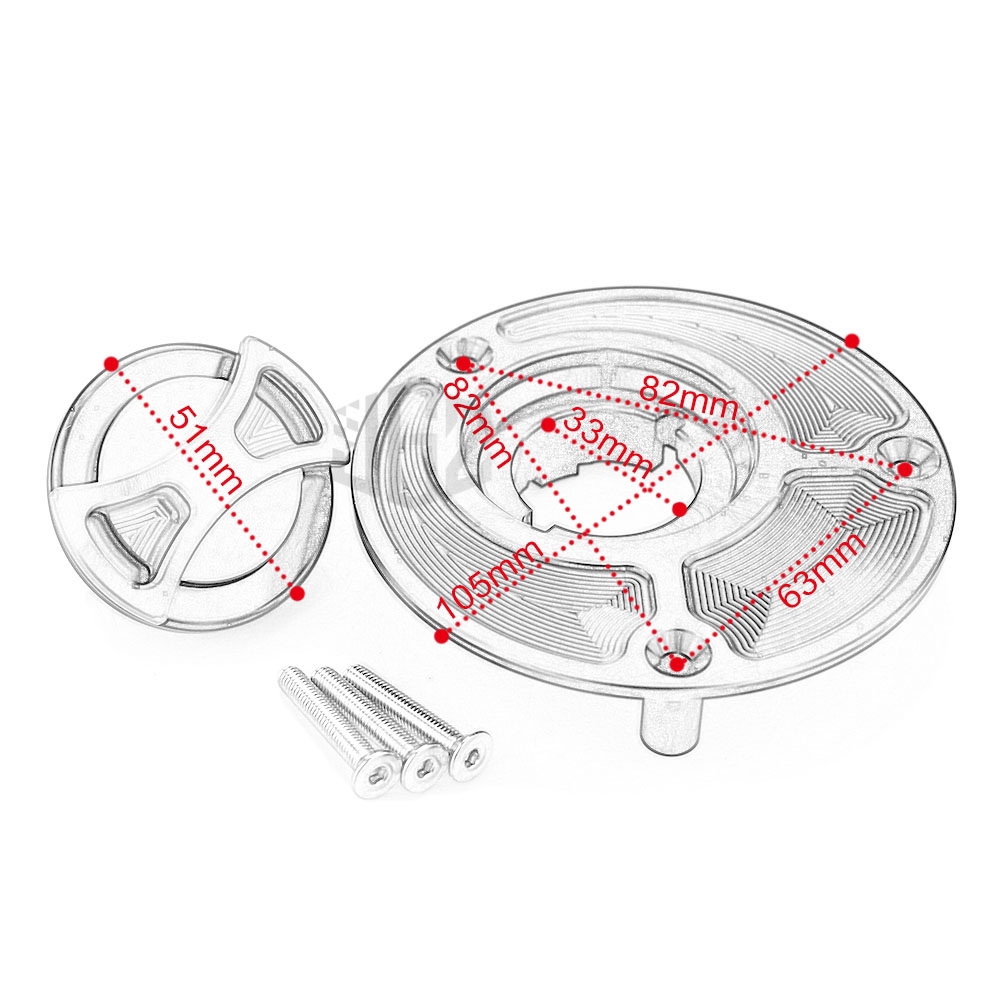 51mm
82mm
82mm
33mm
105mm
63mm