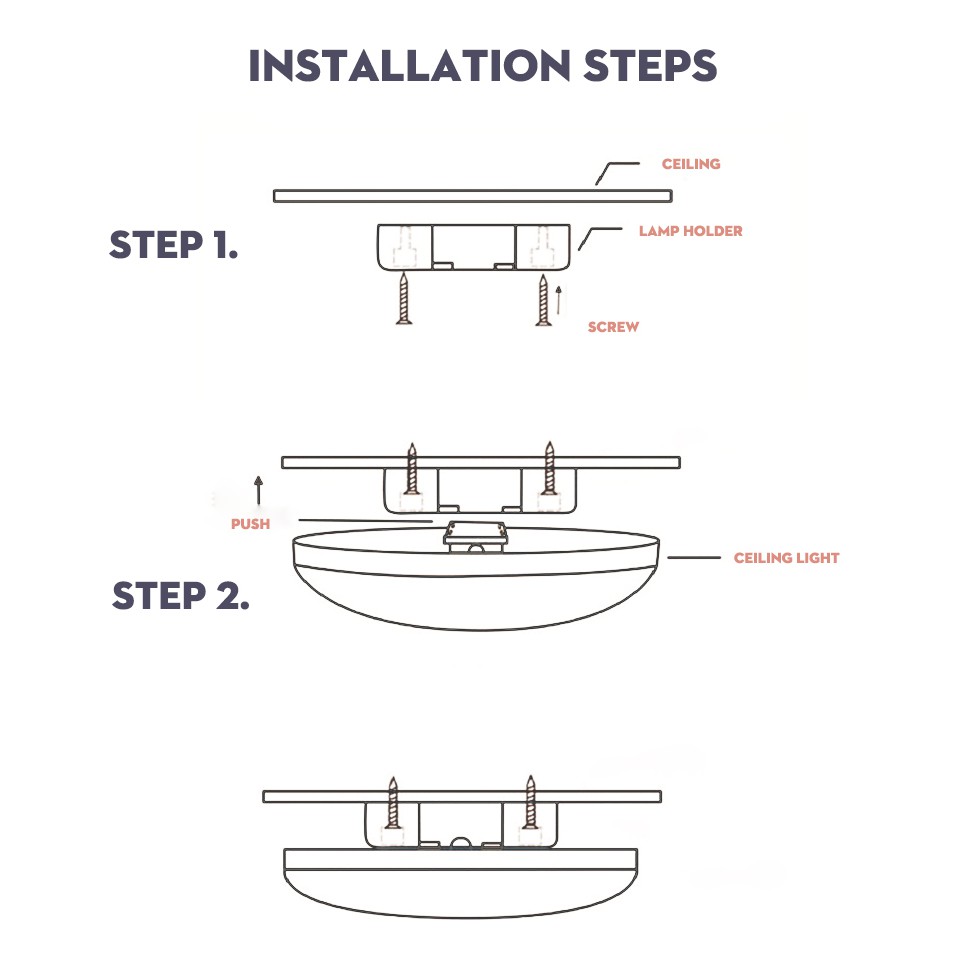 INSTALLATION STEPS

CEILING

STEP 1.

LAMP HOLDER

SCREW

PUSH

CEILING LIGHT

STEP 2.