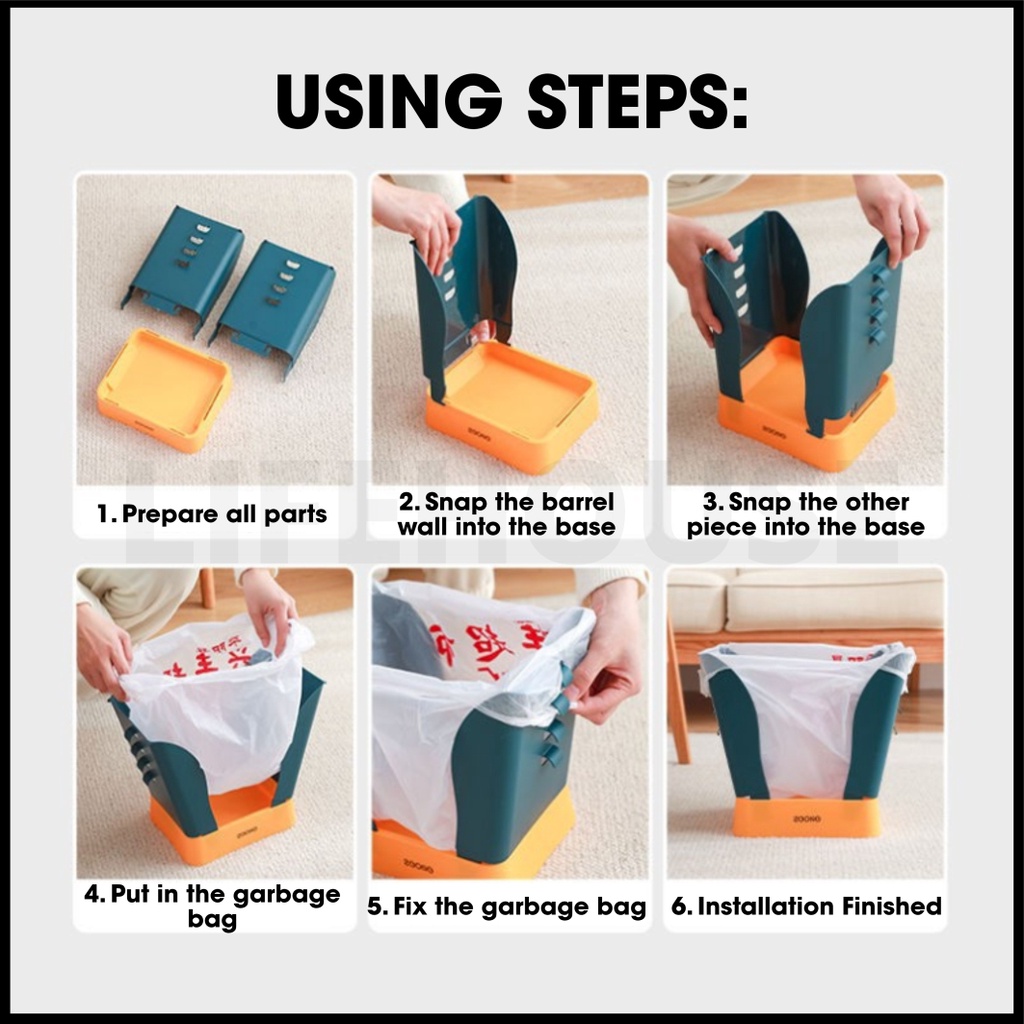 USING STEPS:

1. Prepare all parts

2. Snap the barrel wall into the base

3. Snap the other piece into the base

4. Put in the garbage bag

5. Fix the garbage bag

6. Installation Finished